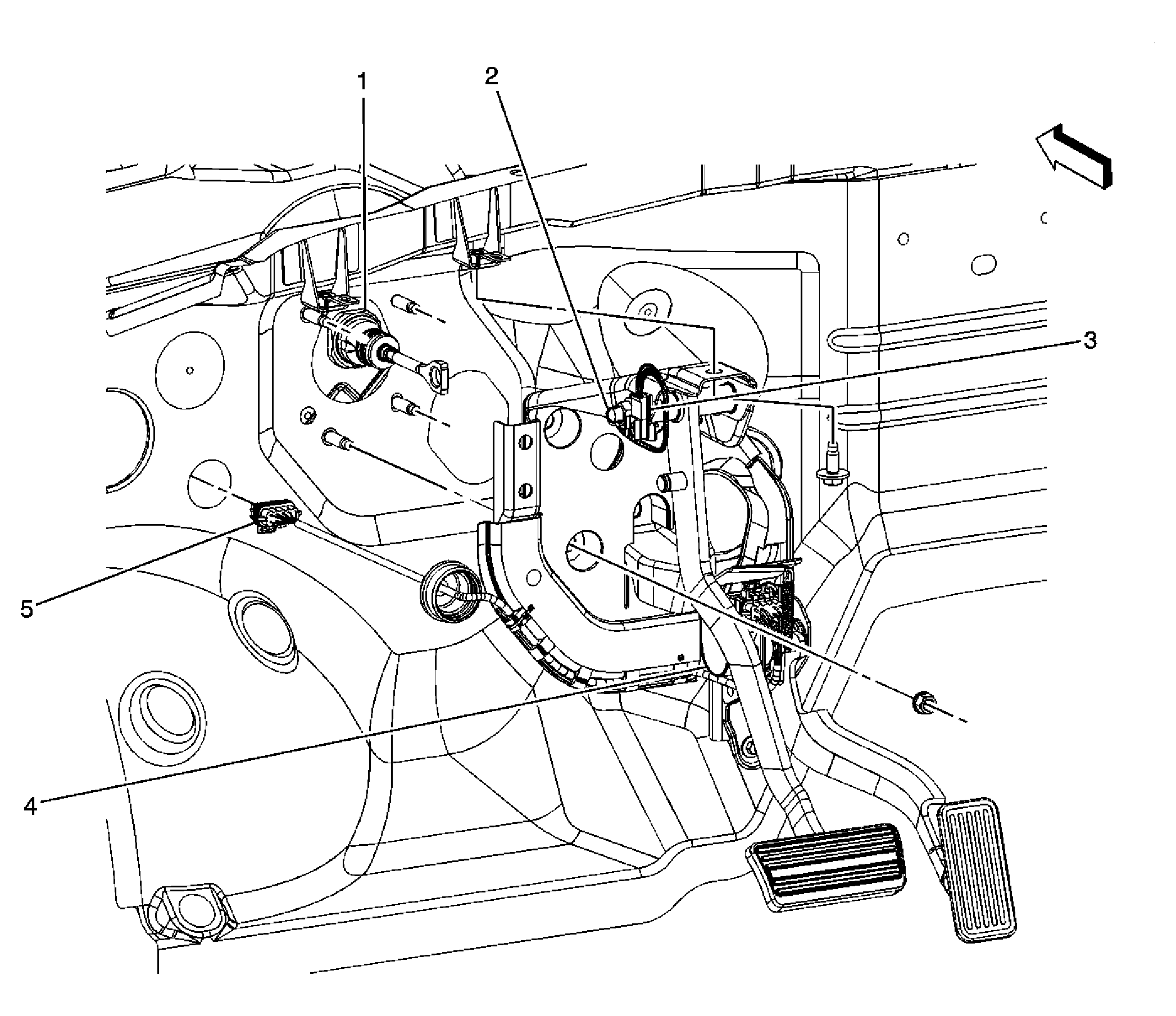 1
2
3
5
4