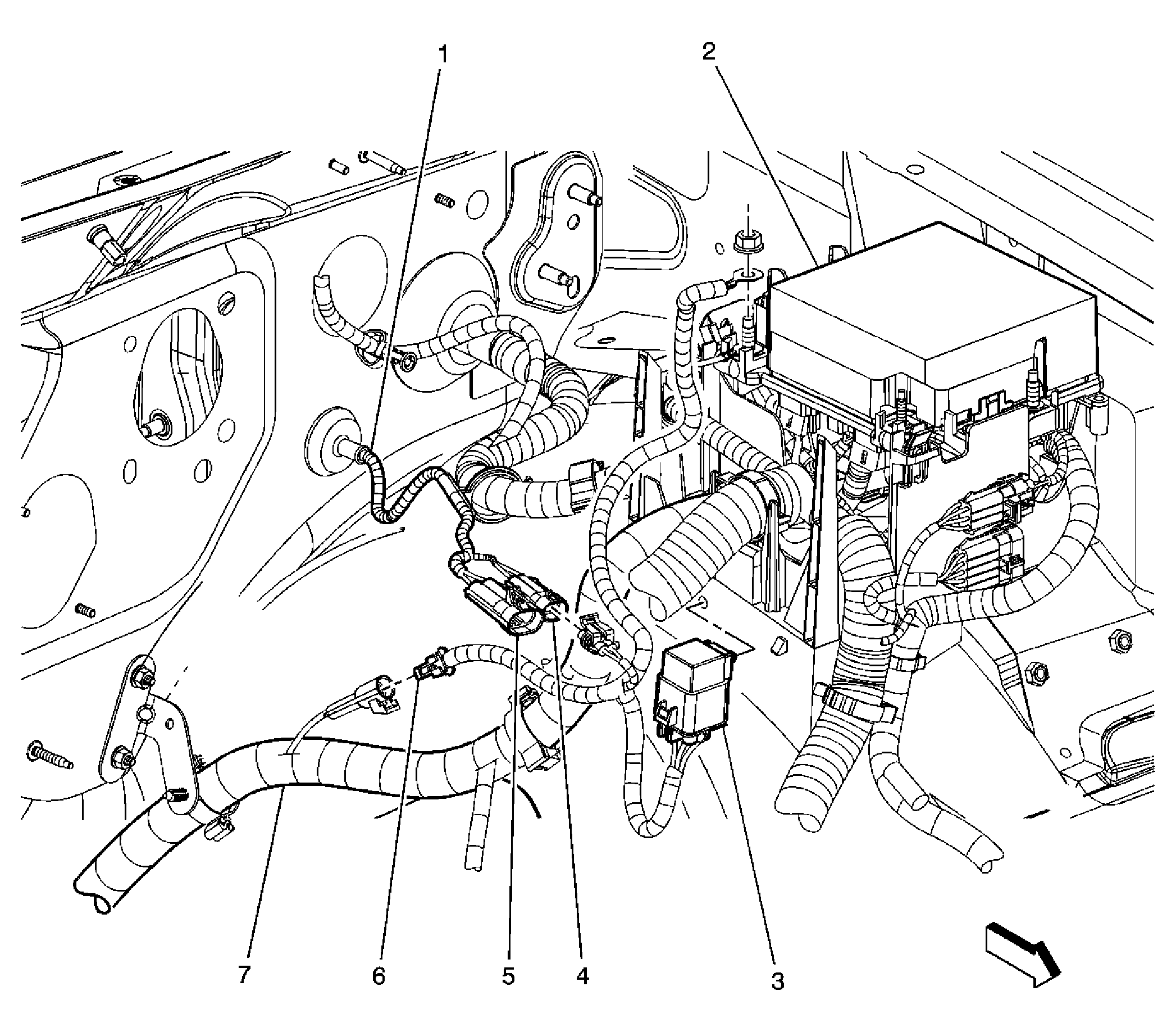 1
2
7
6
5
4
3