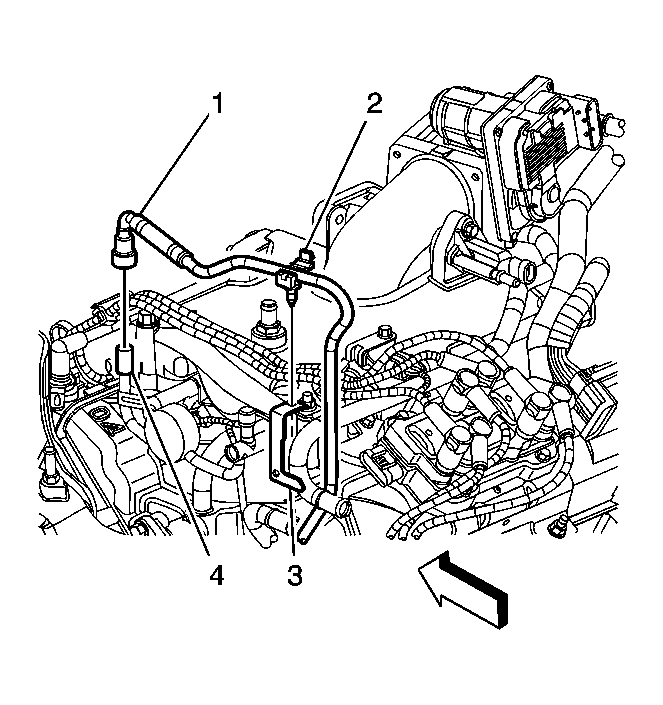 1
2
4
3