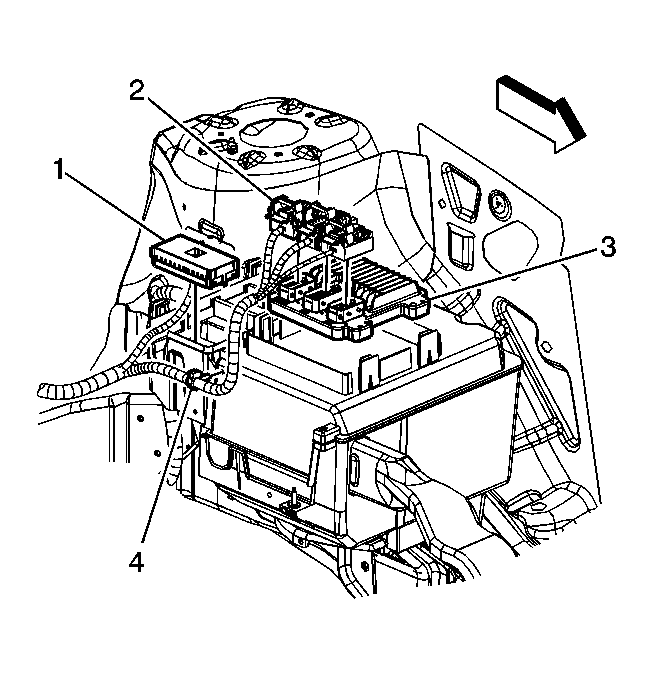 2
1
3
4