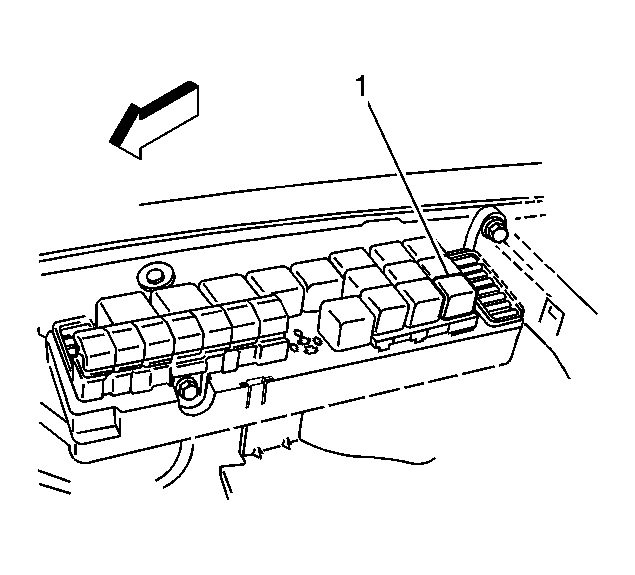 1