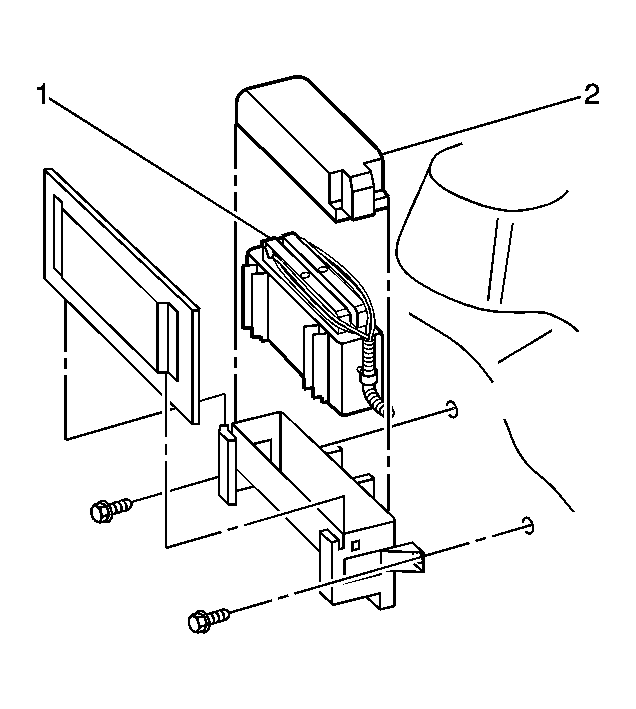 1
2