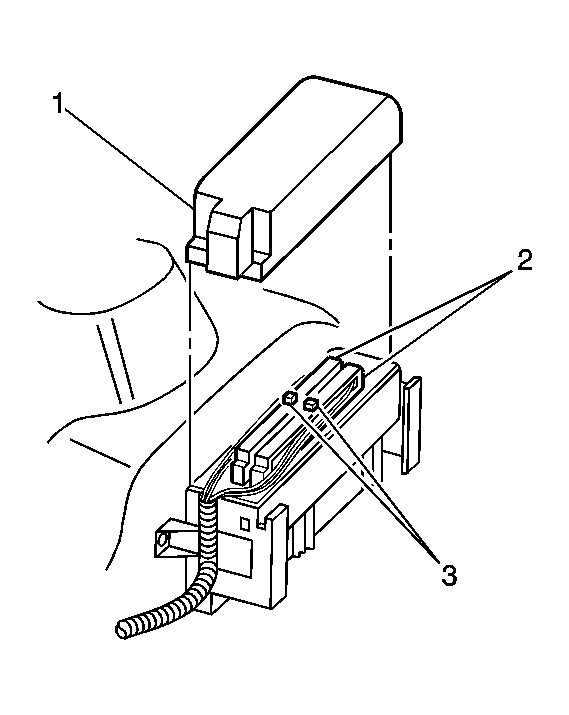 1
2
3