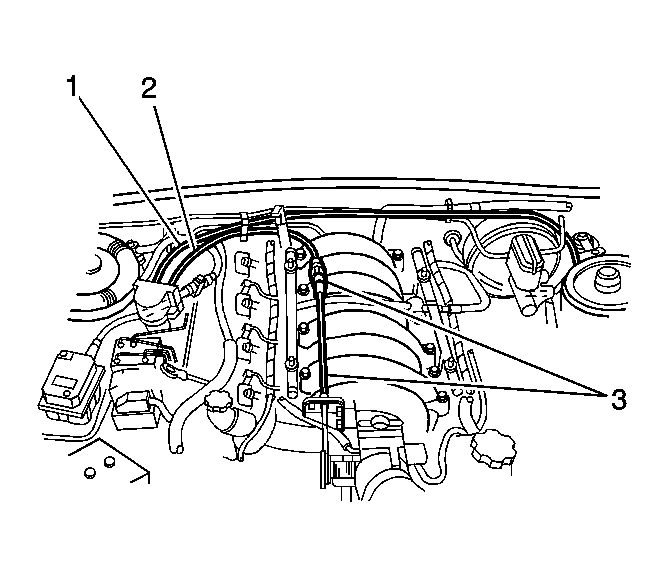 1
2
3