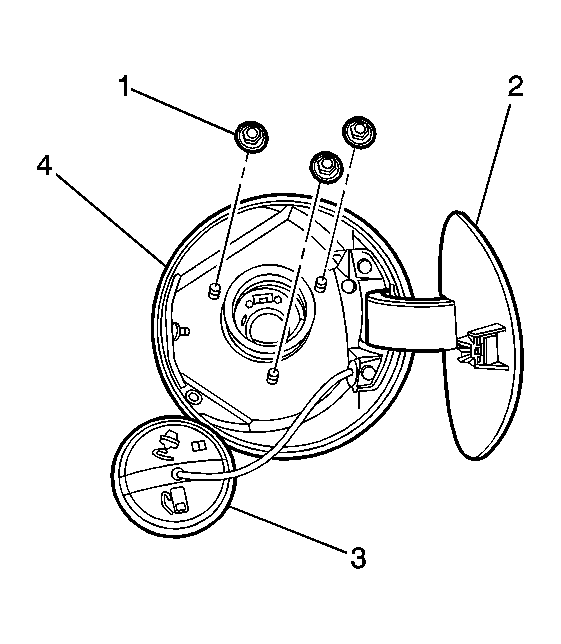 1
2
4
3