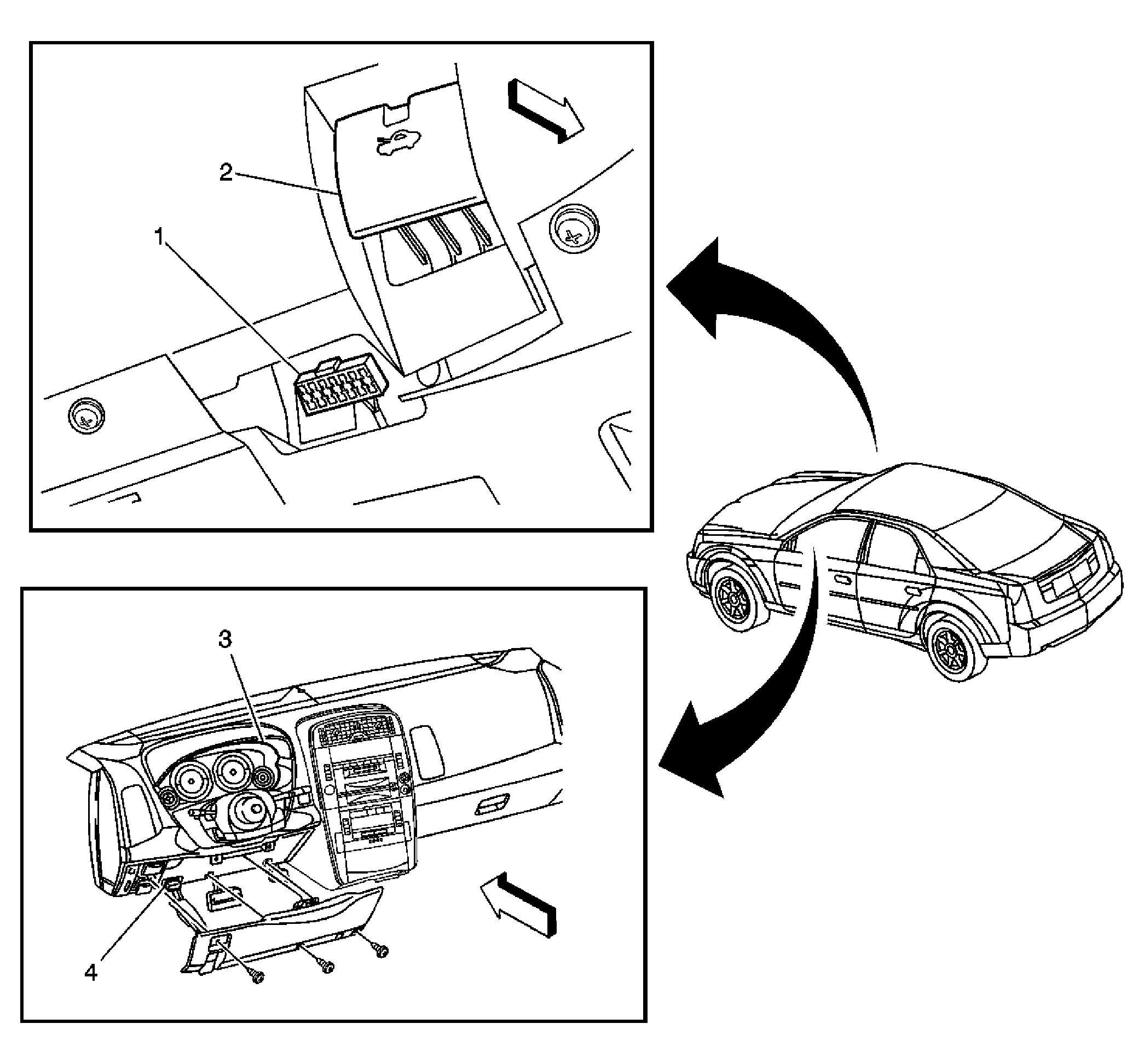 2
1
3
4