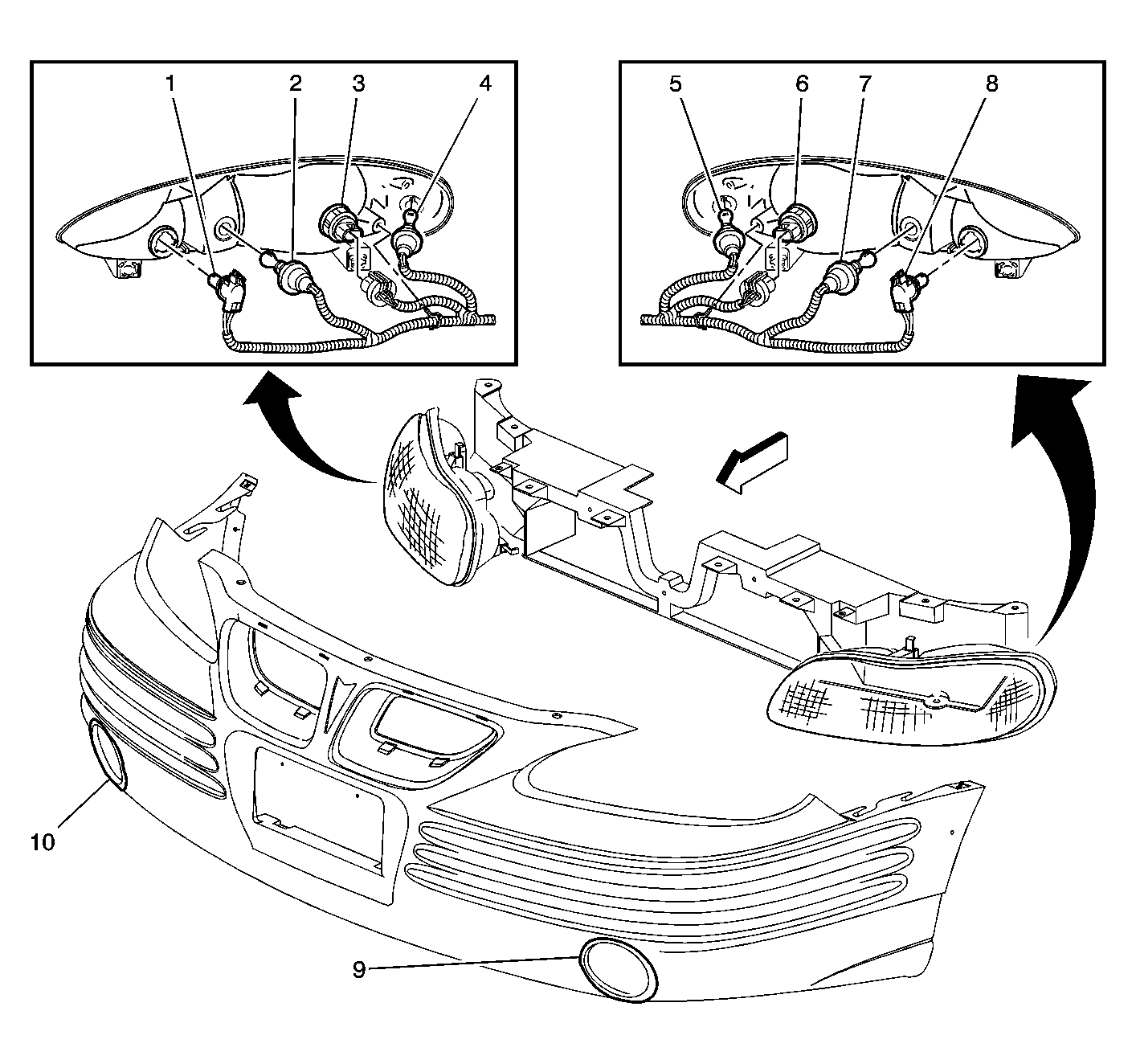 1 2 3 4

5 6 7 8

10

9