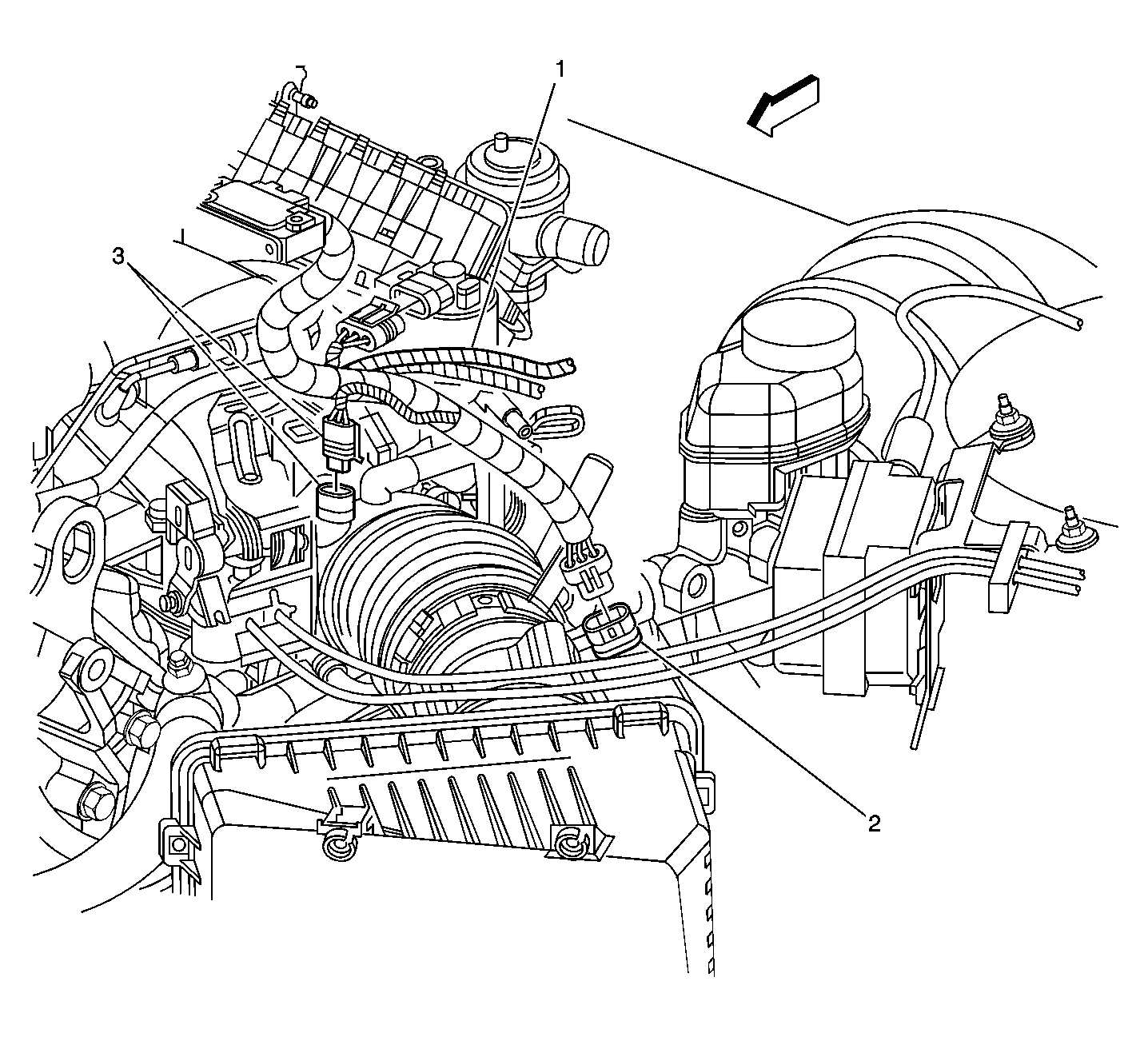 1

3

2