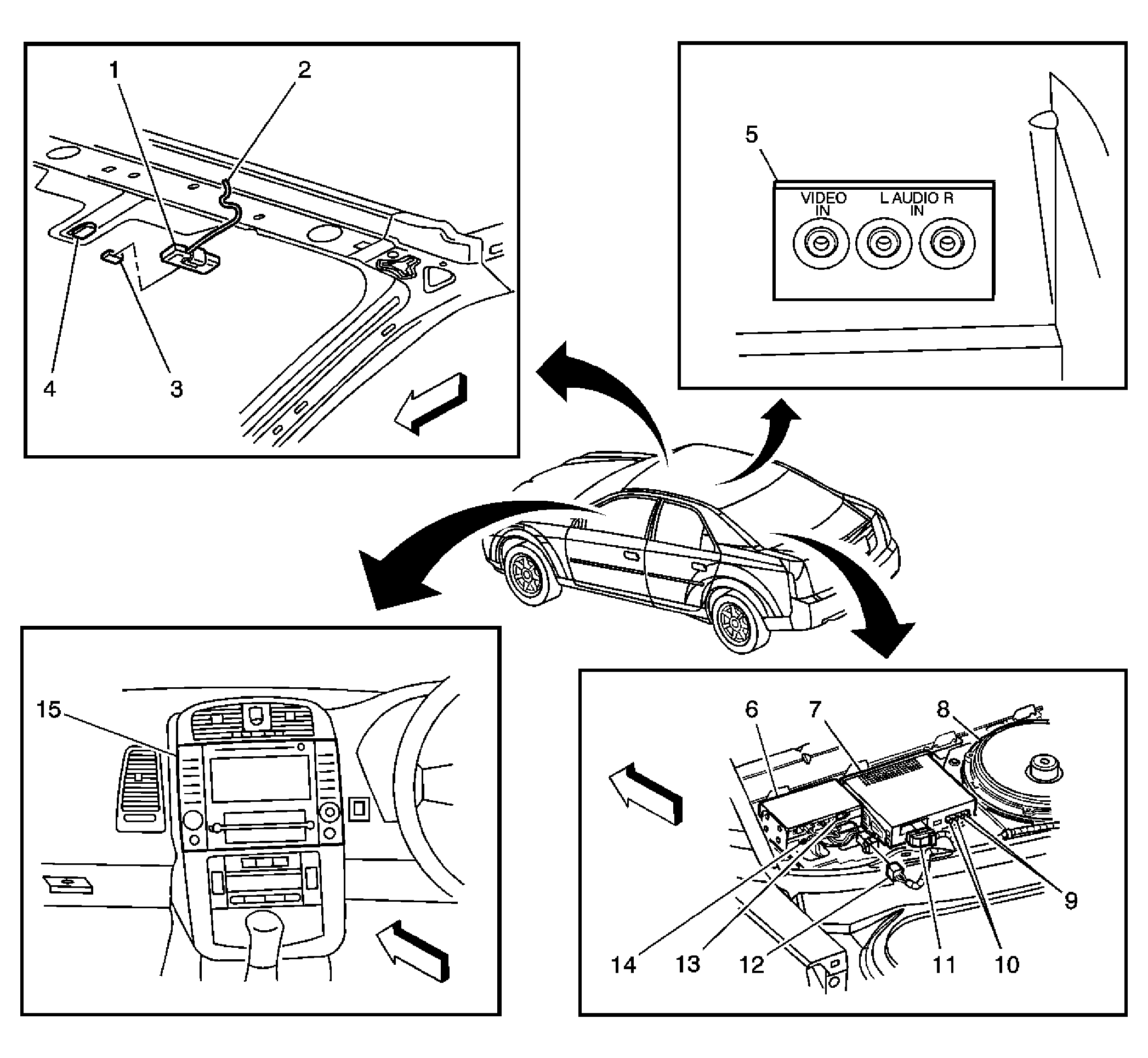 1
2
4
3

5
VIDEO IN
L AUDIO R IN

15

6
7
8
9
14
13
12
11
10