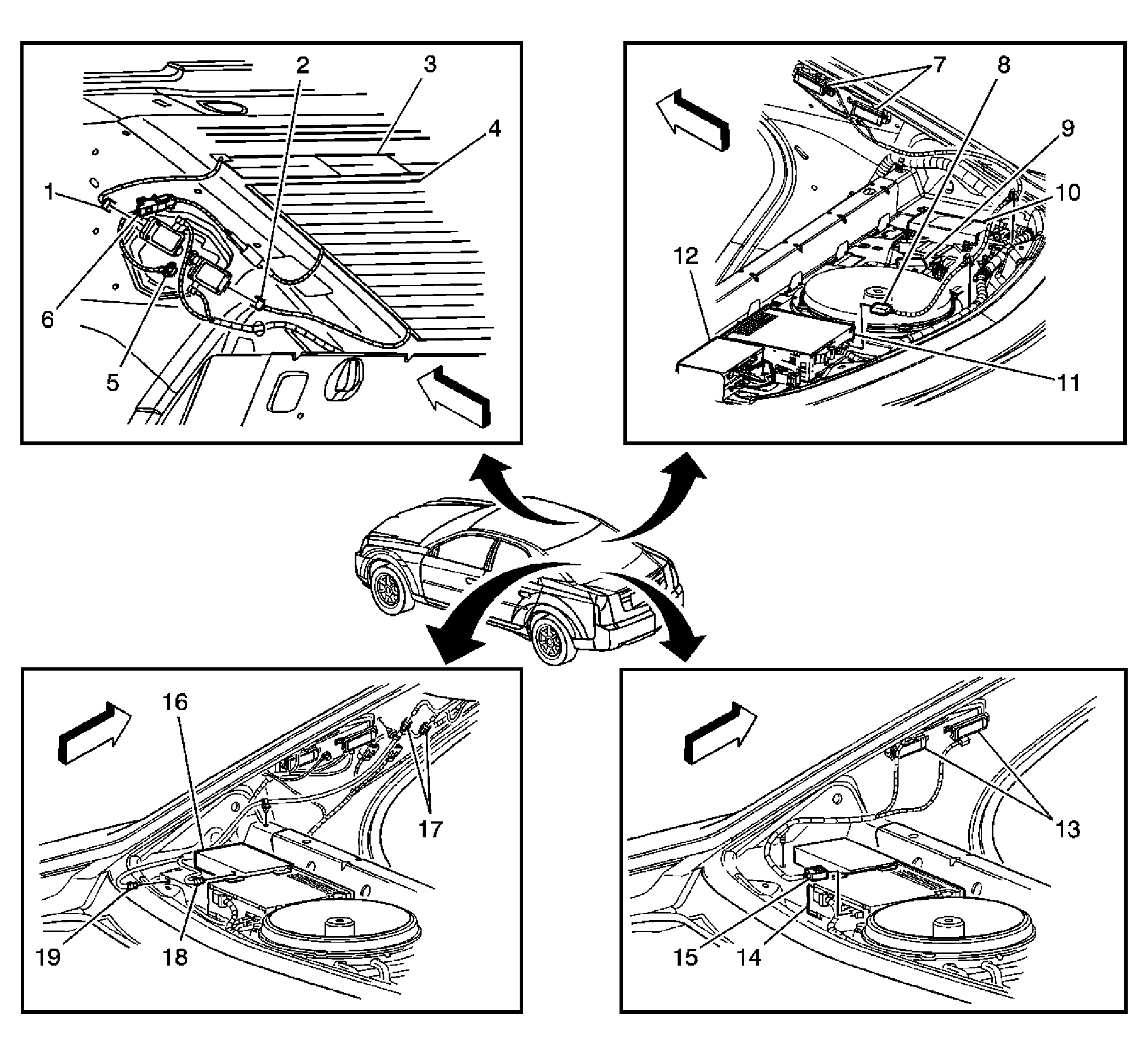 2
3
4
1
6
5

7
8
9
10
12
11

16
17
19
18

13
15
14