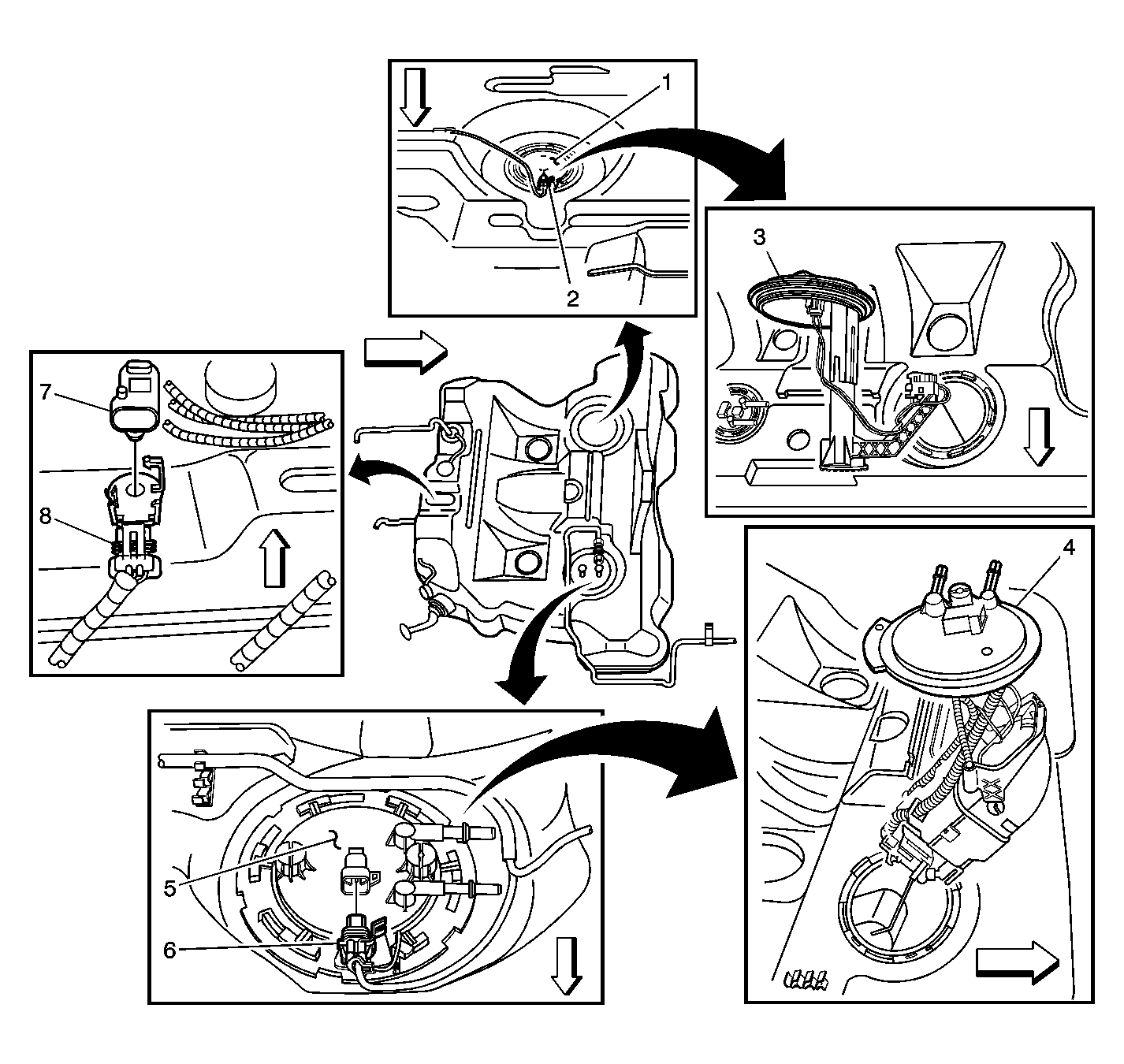 1
2
3
7
8
4
5
6