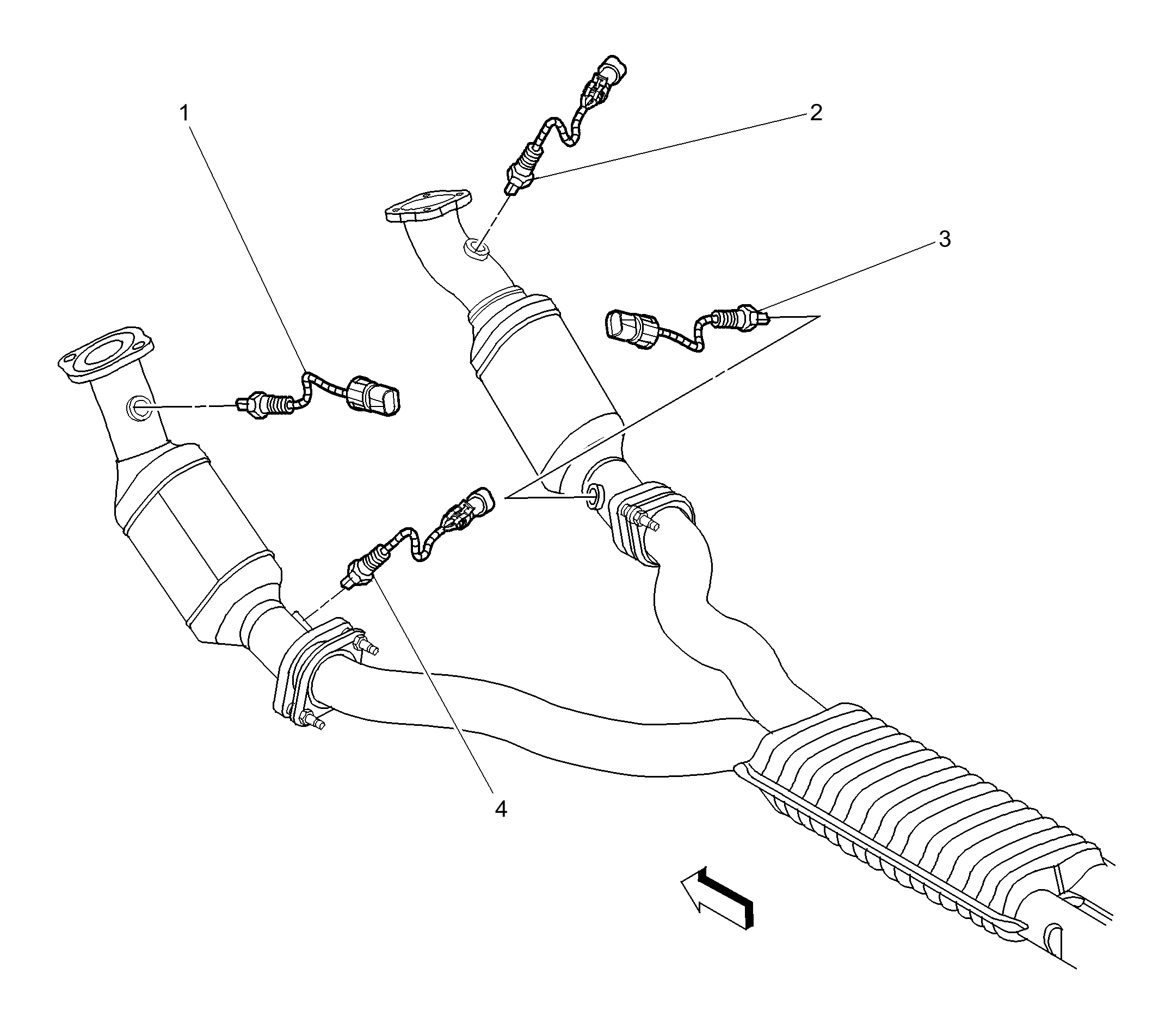 1
2
3
4