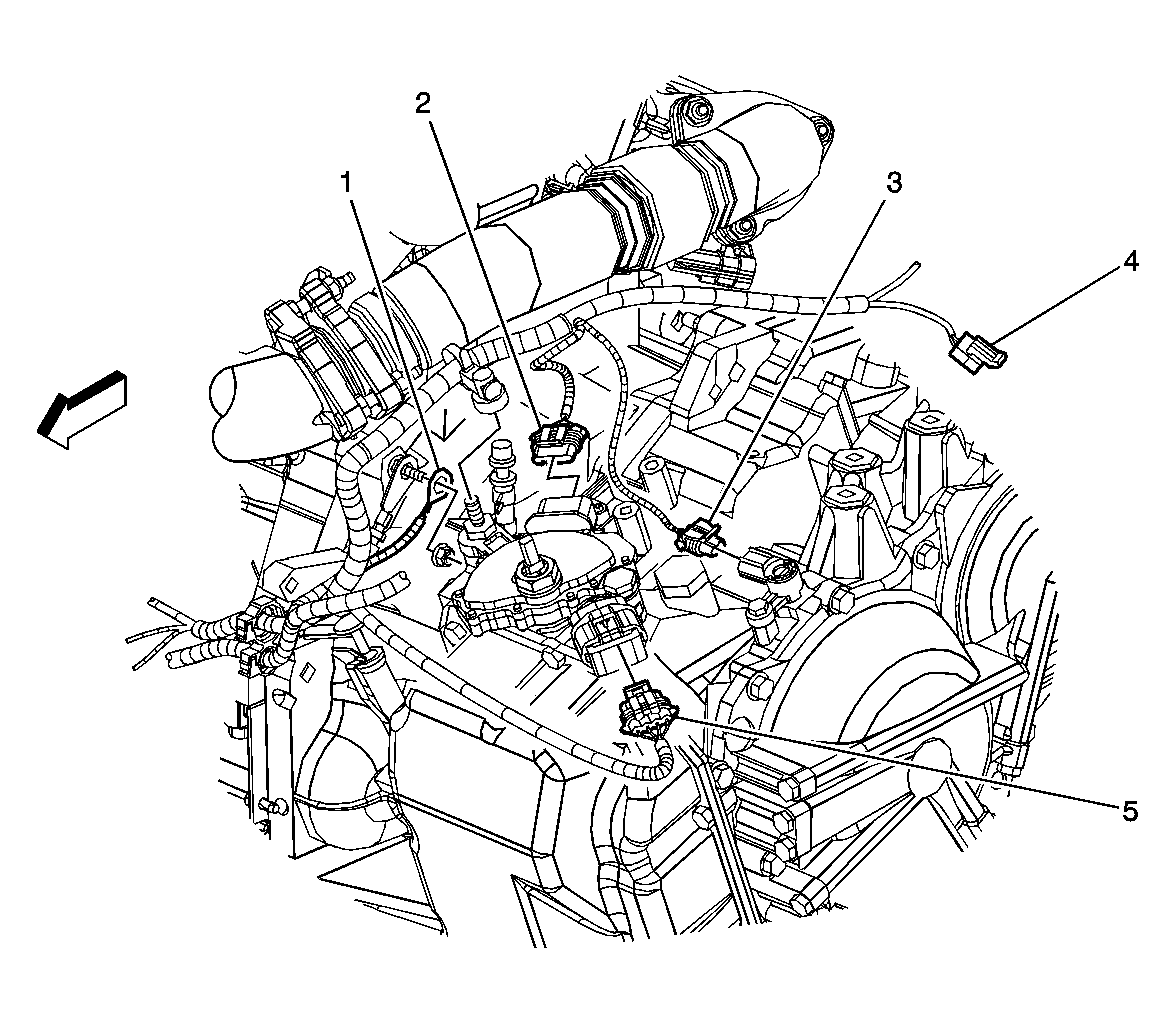 2
1
3
4
5