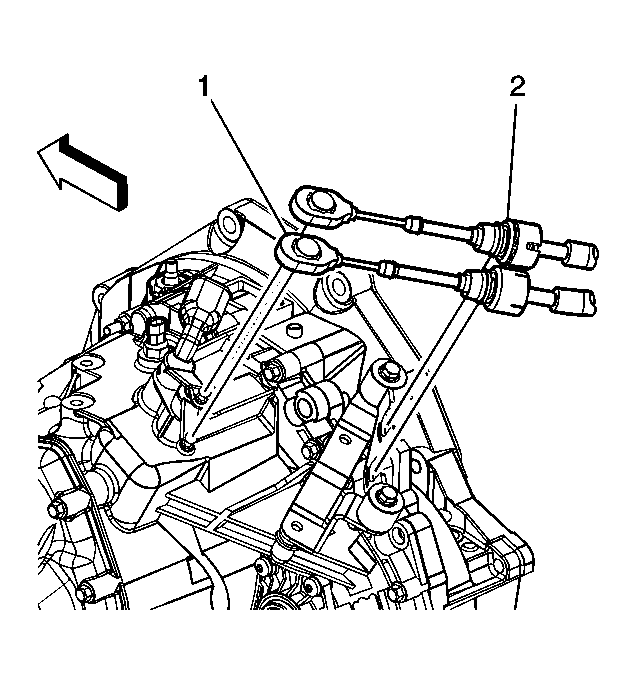 1

2