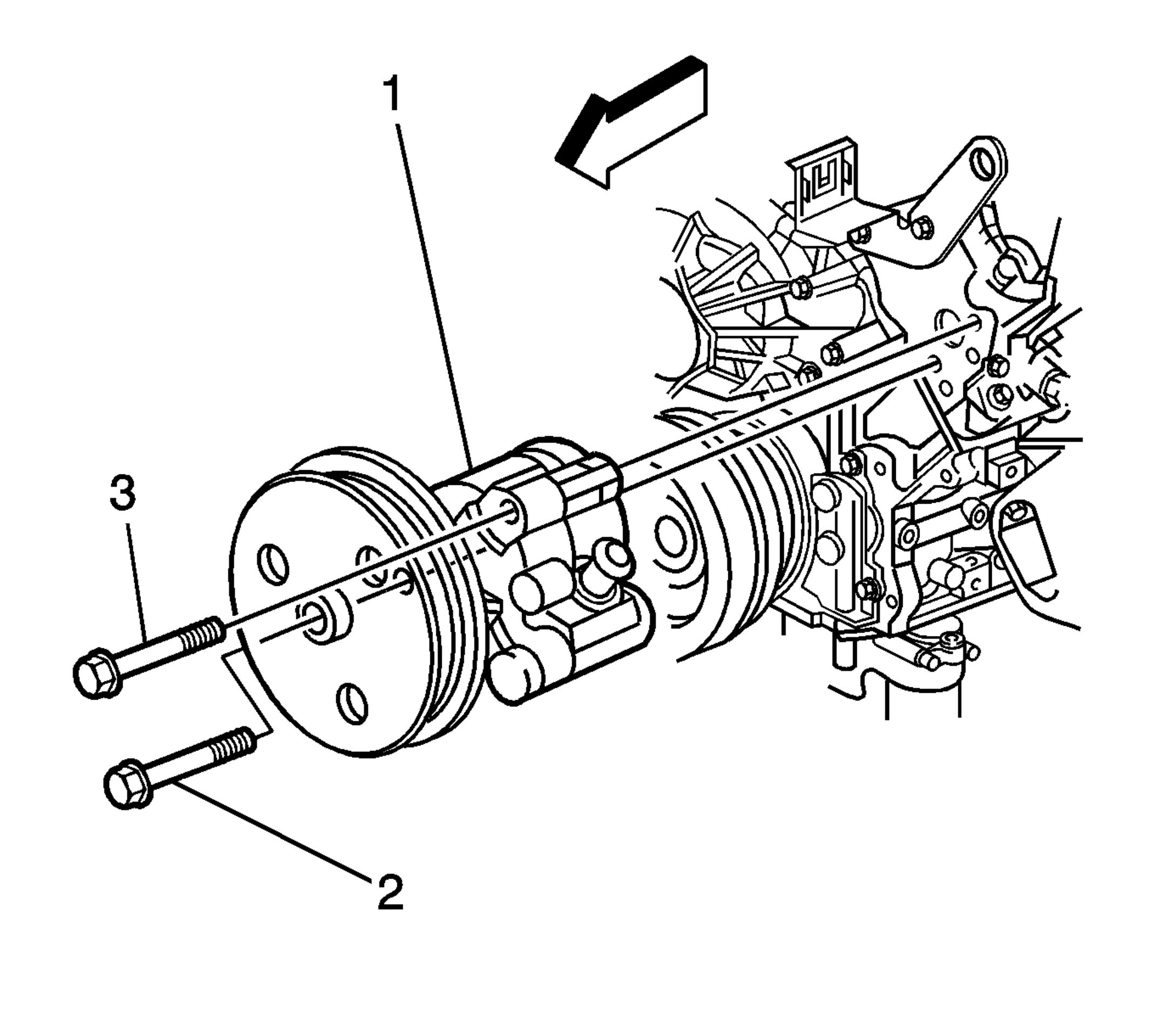 1
3
2