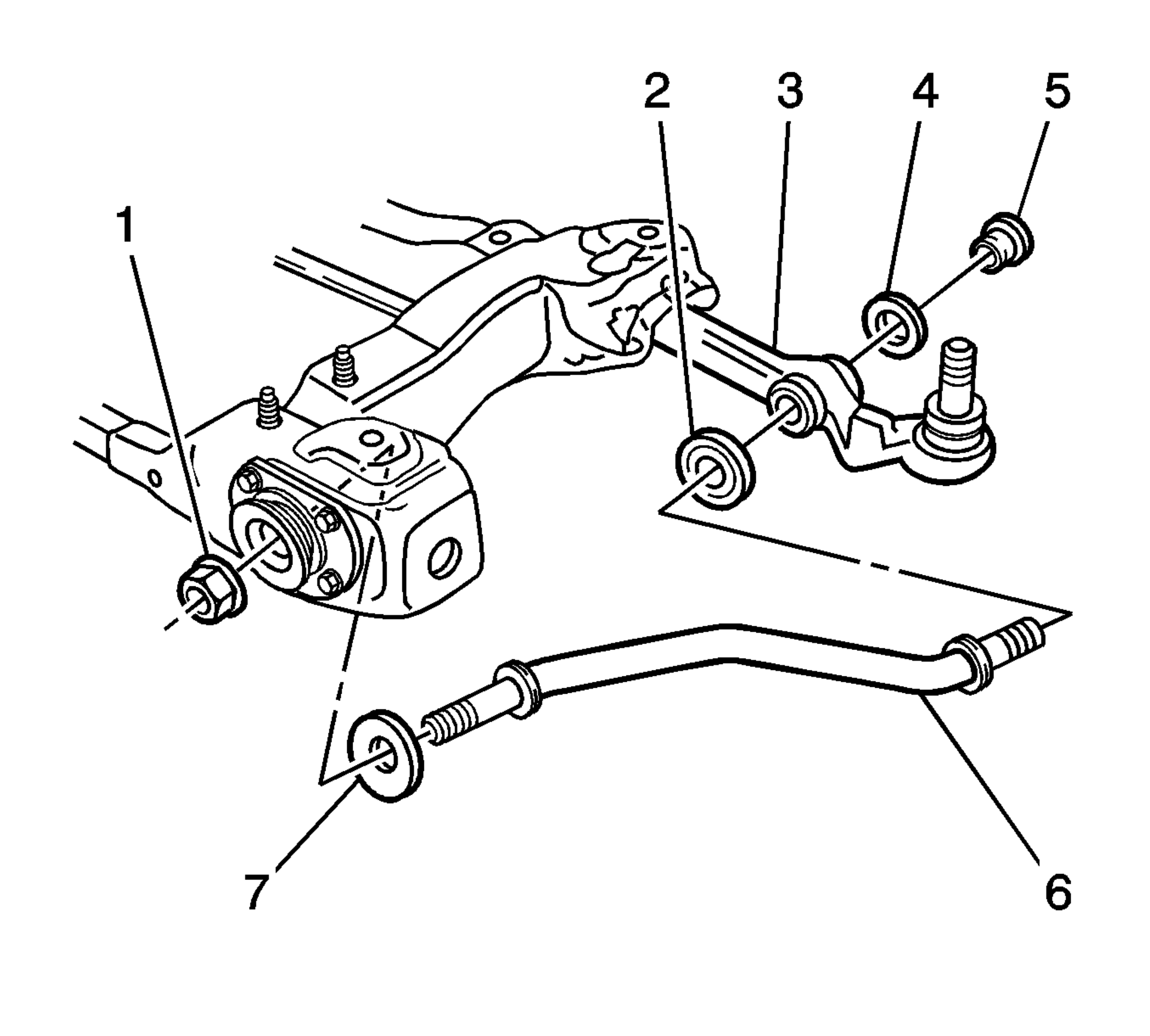 2
3
4
5
1
7
6