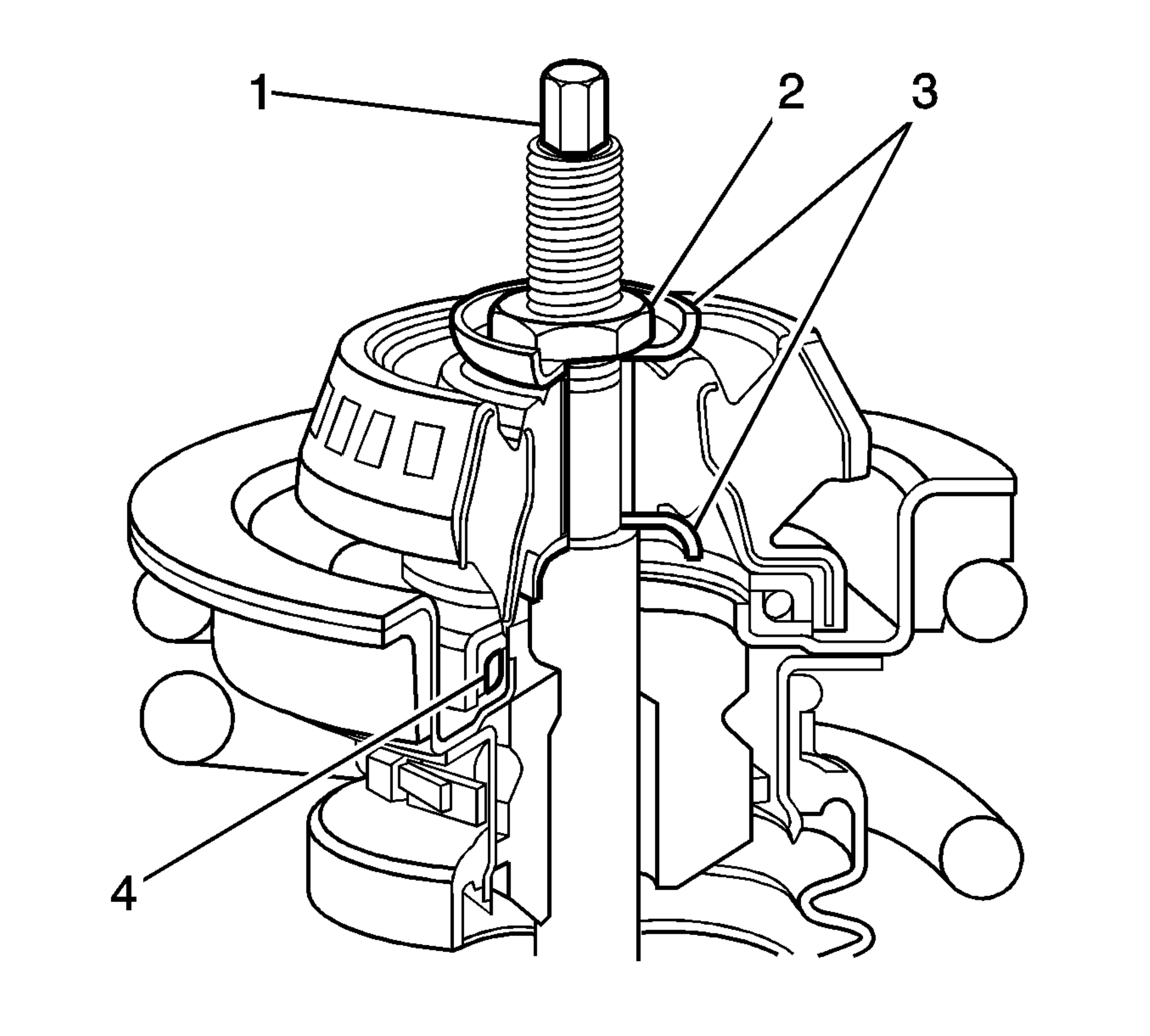 1
2
3
4