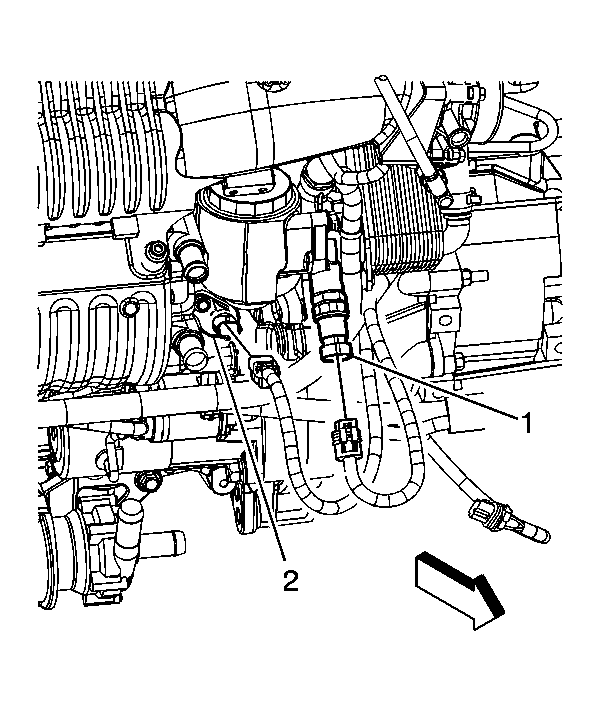 1

2