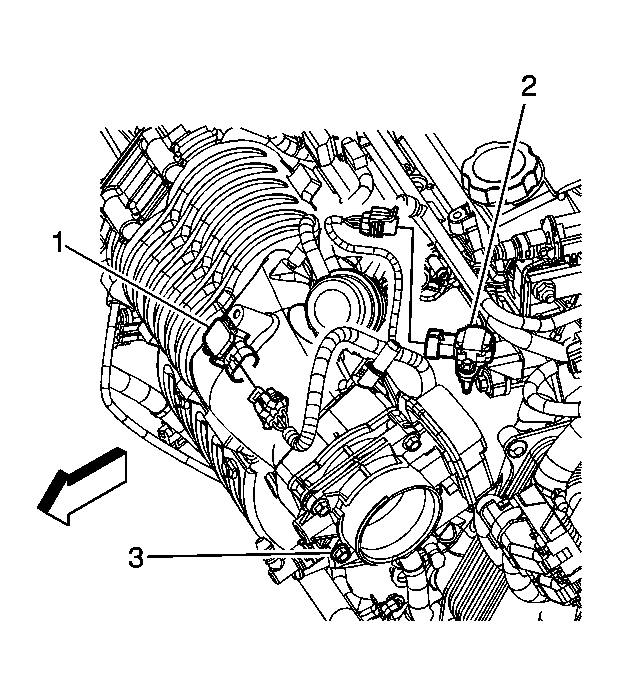 2
1
3