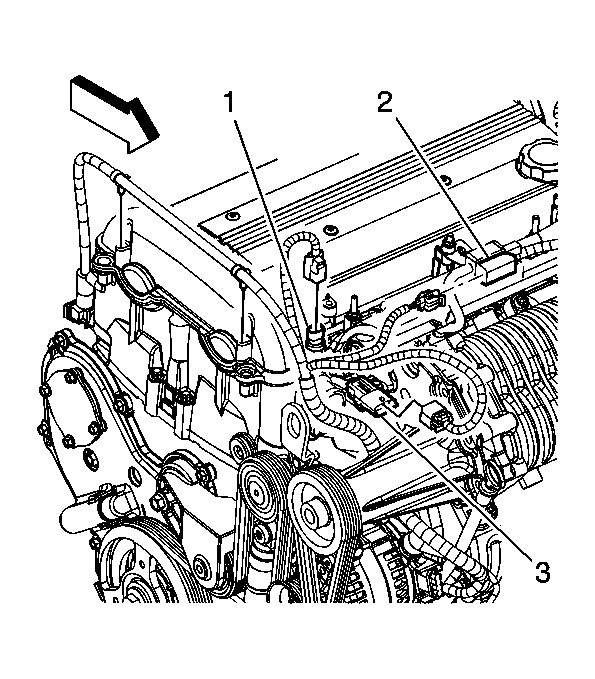 1
2
3