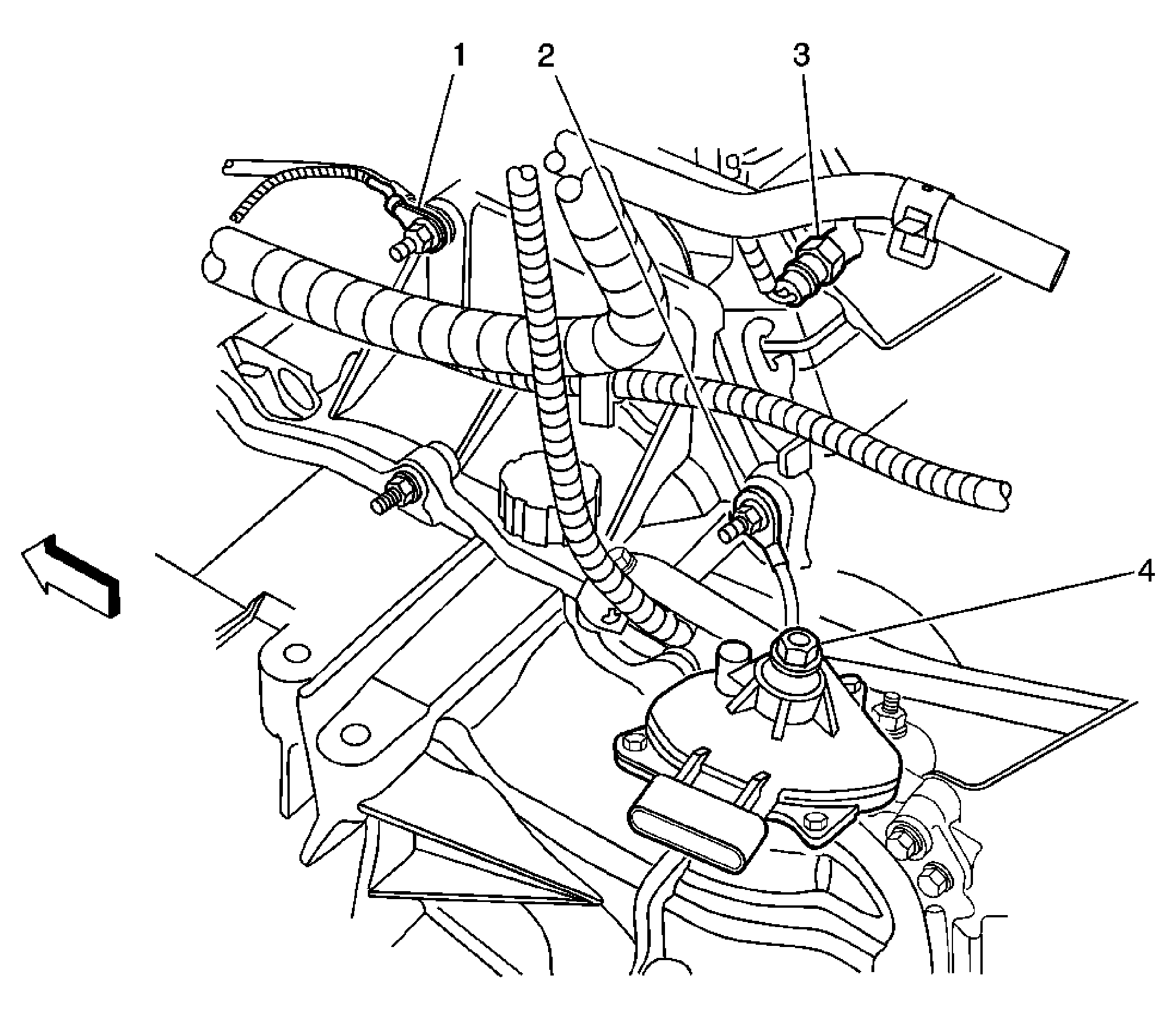 1
2
3
4