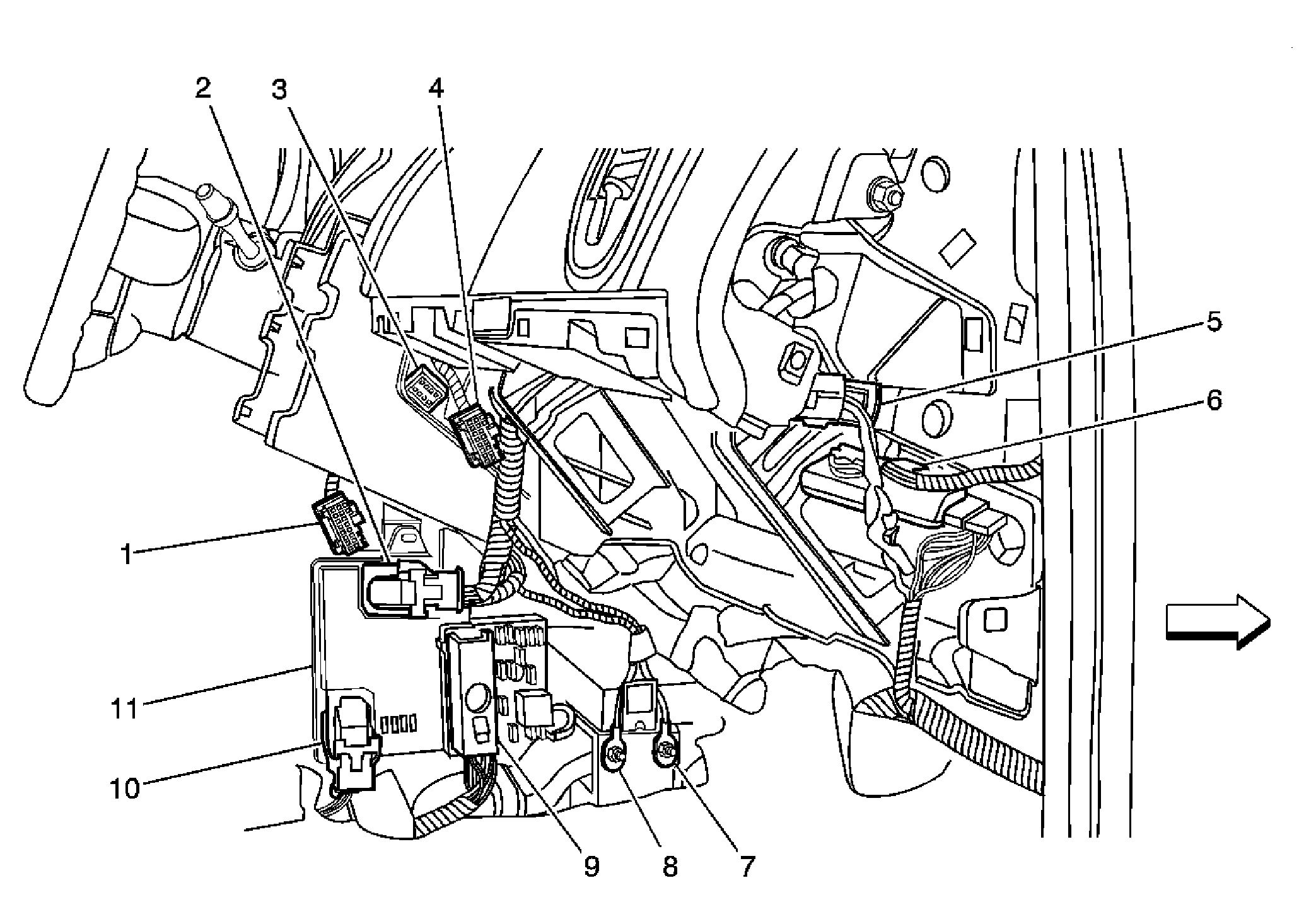 2
3
4
5
6
1
11
10
9
8
7