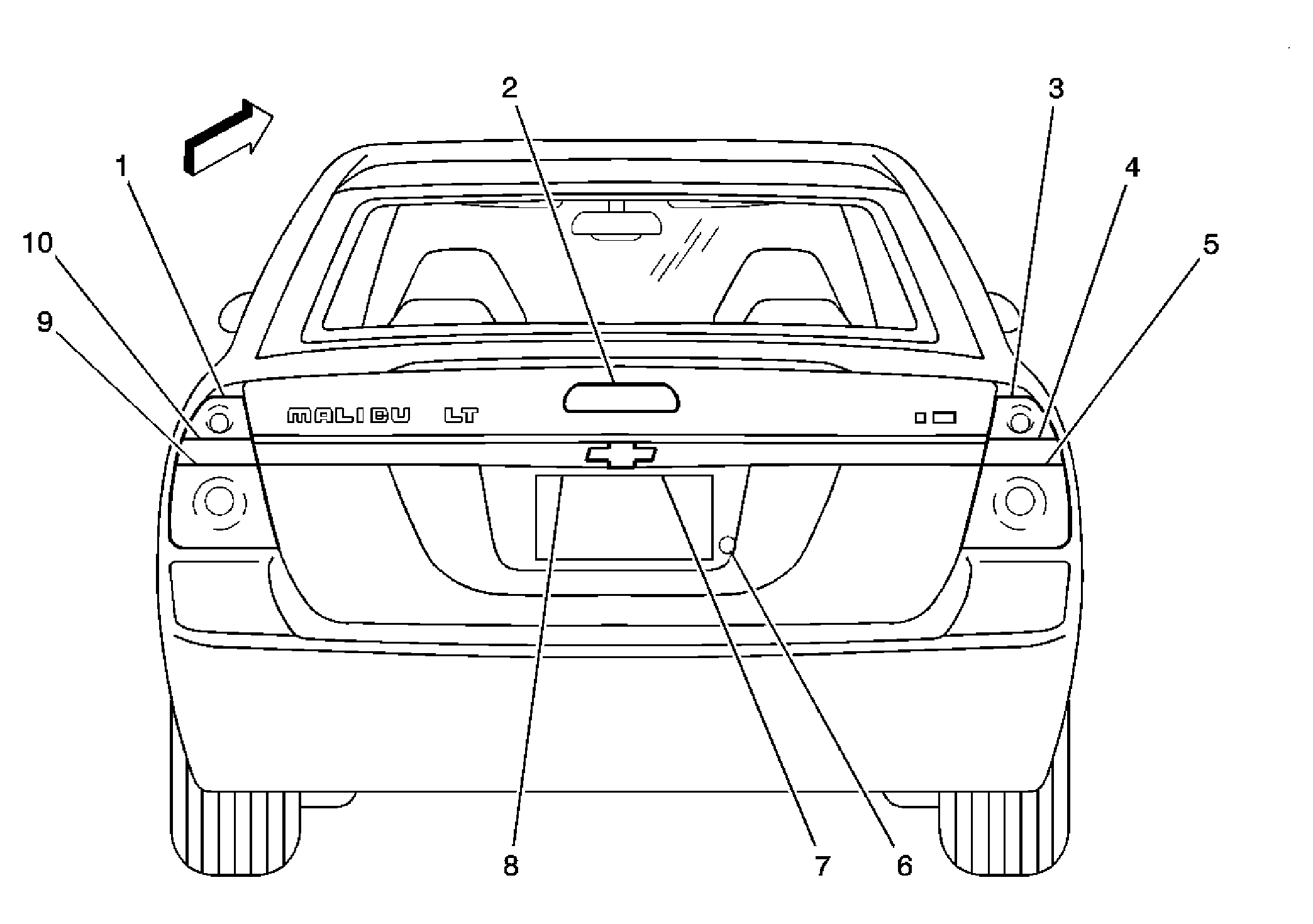 2
3
1
4
10
5
9
MALIBU LT
8
7
6