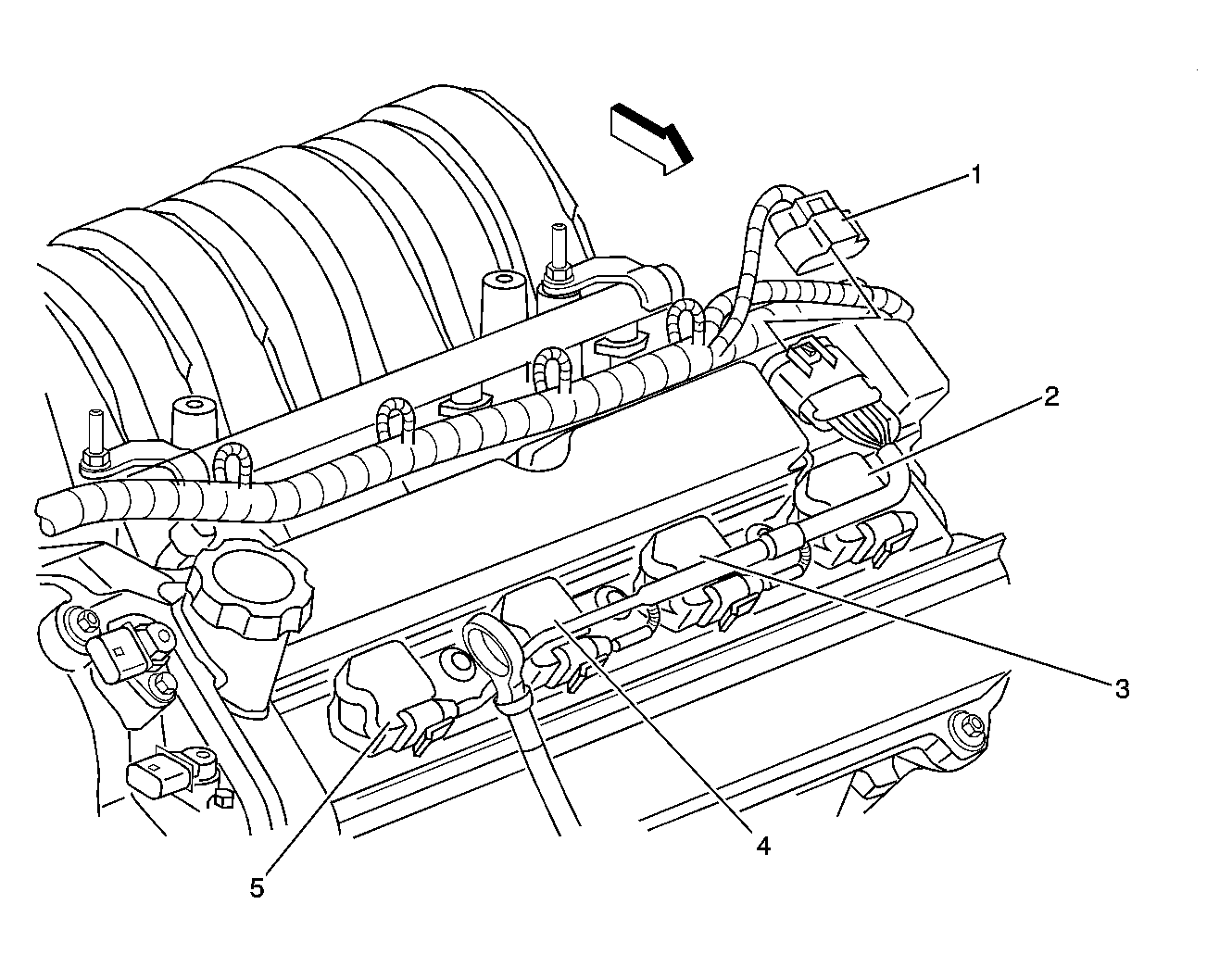 1
2
3
4
5