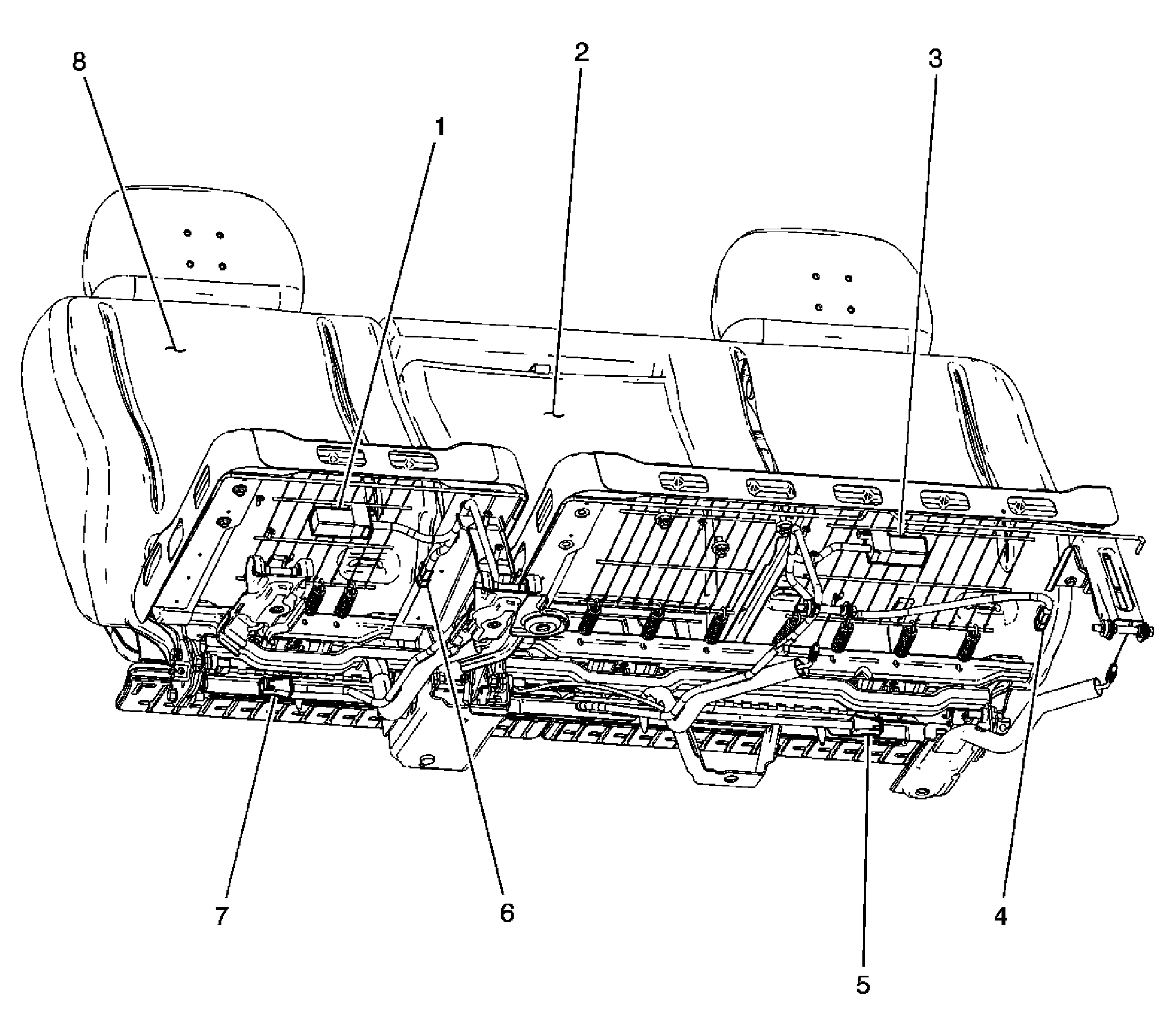 8
2
3
1
7
6
4
5