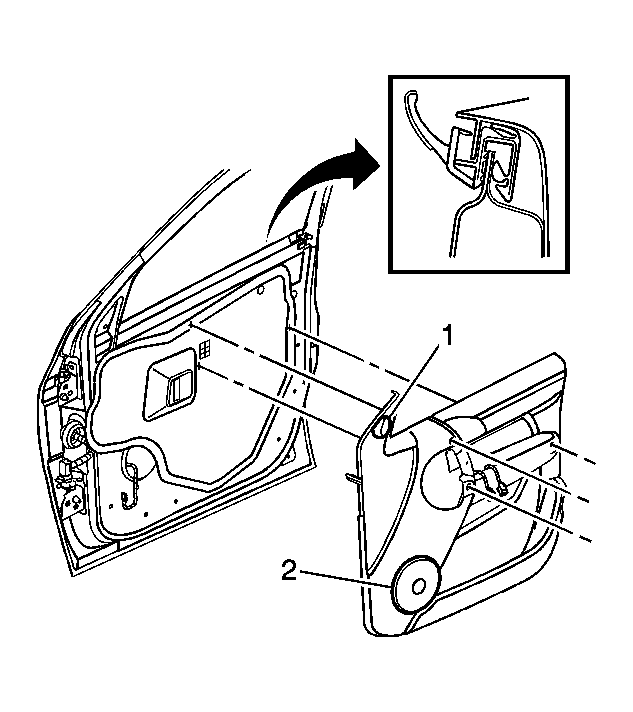 1

2