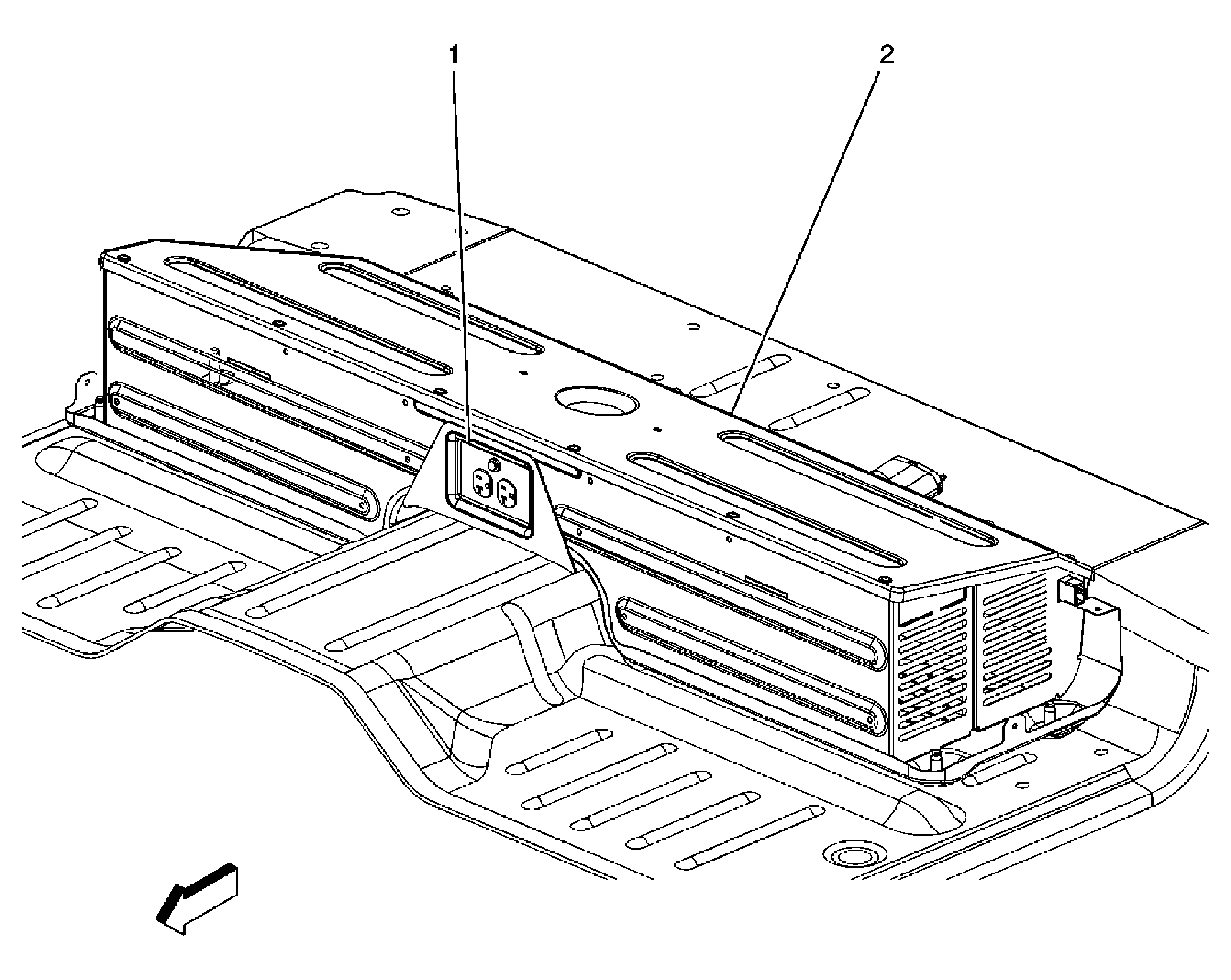 1
2