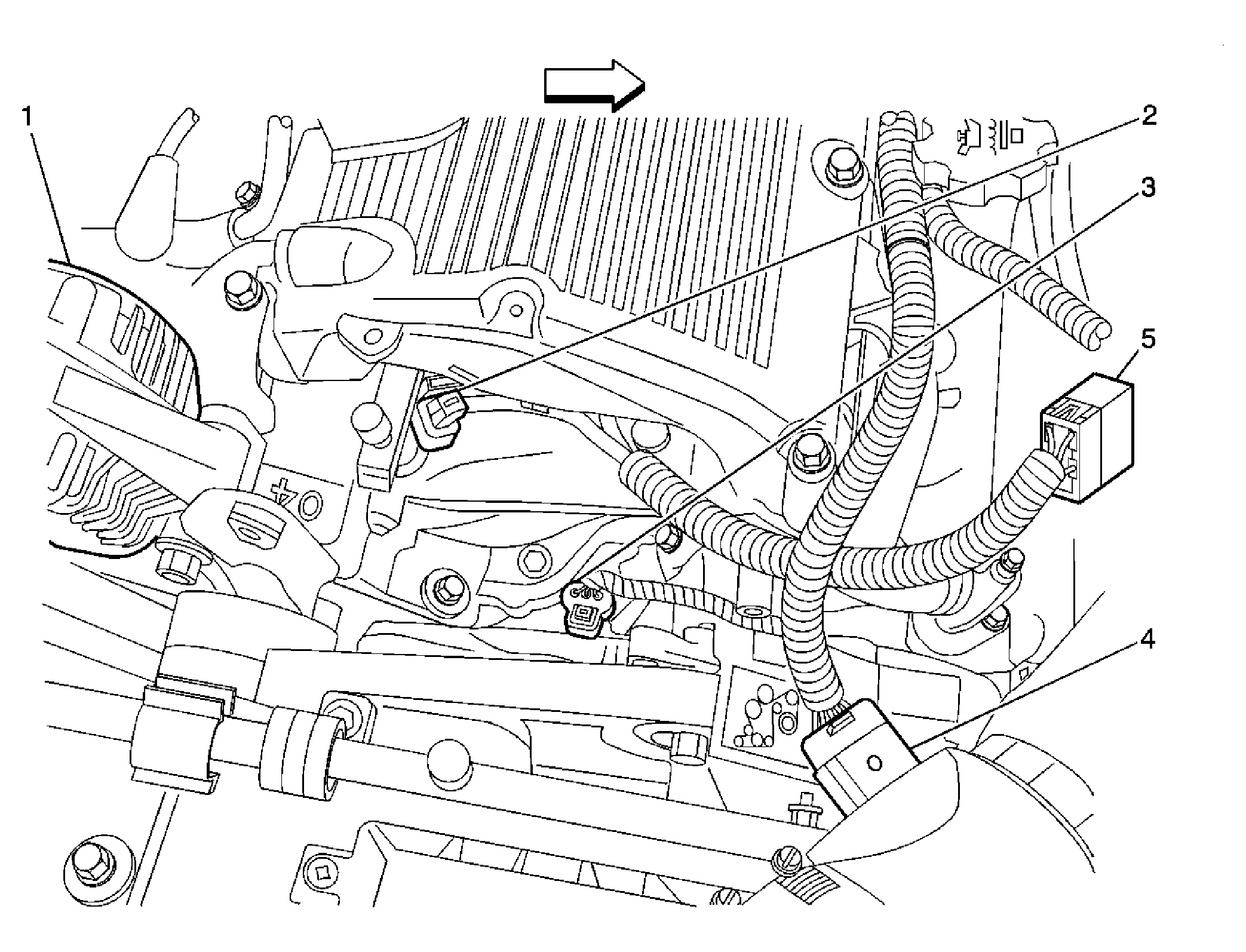 1
2
3
5
4