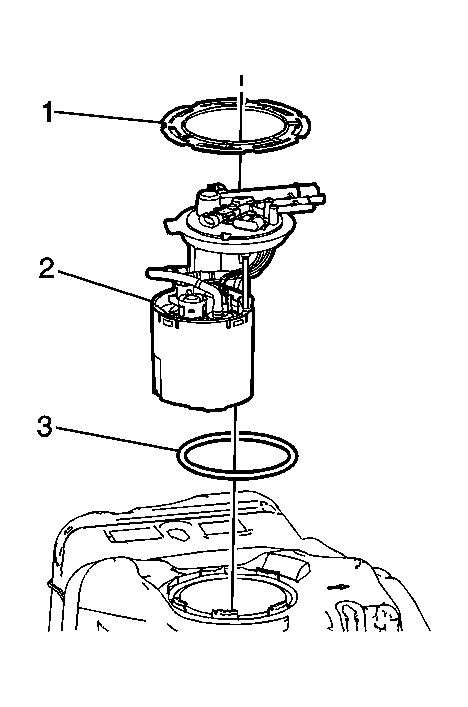 1
2
3