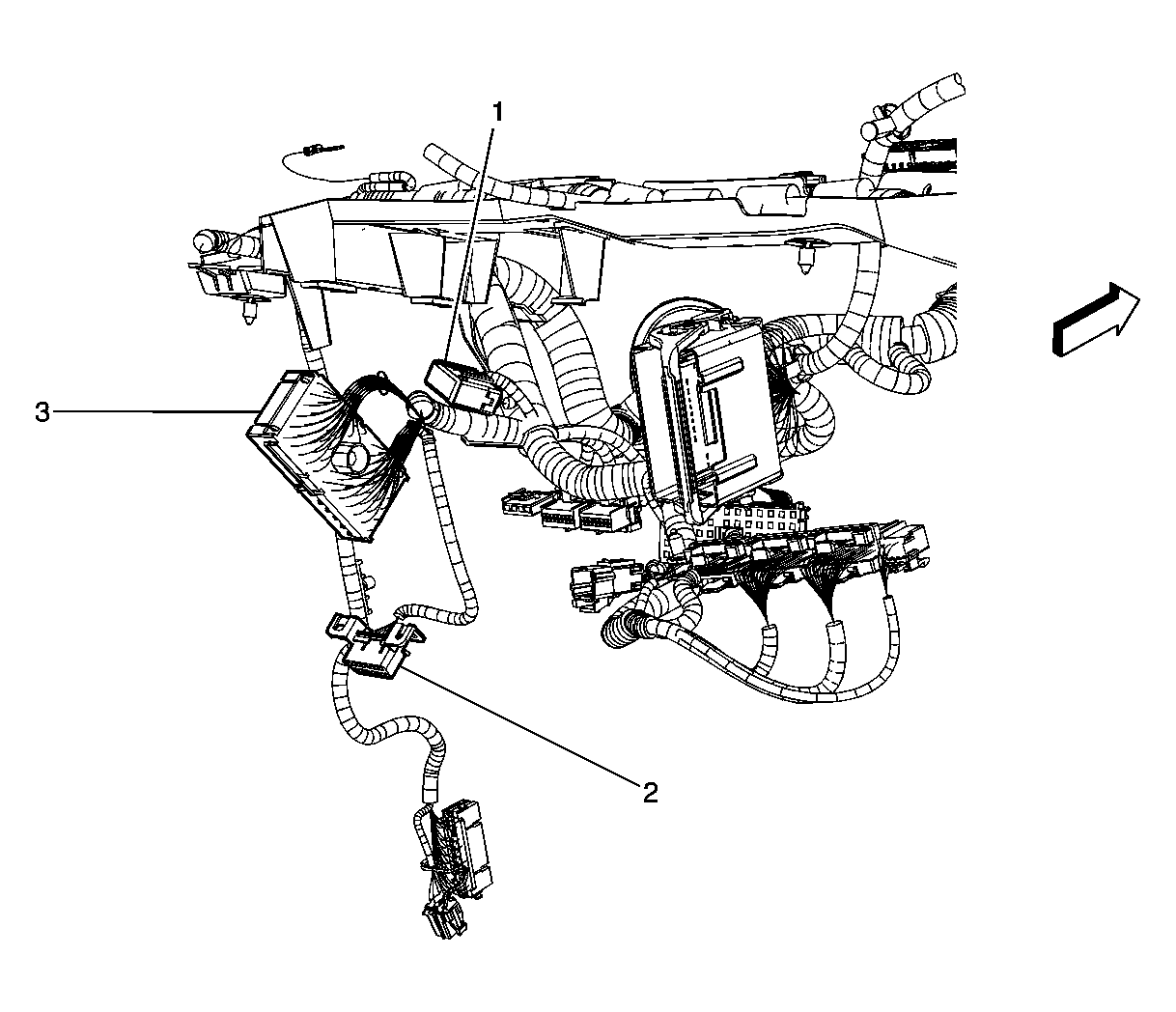 1
3
2