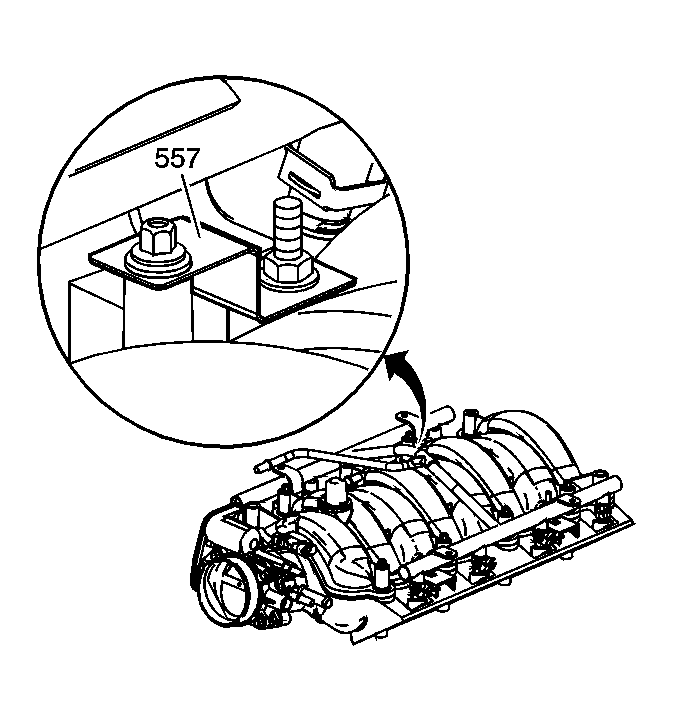 557