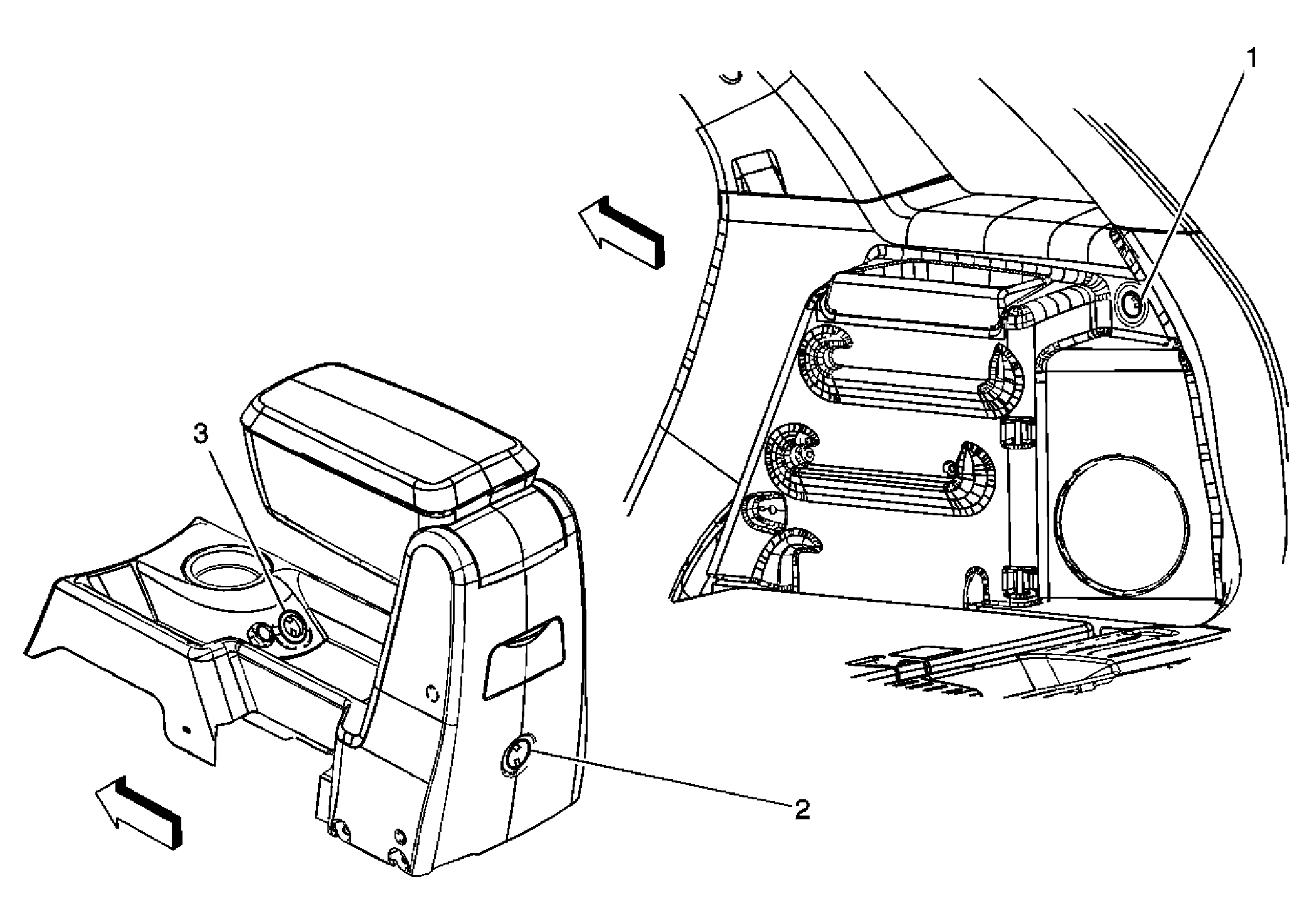 1
3
2