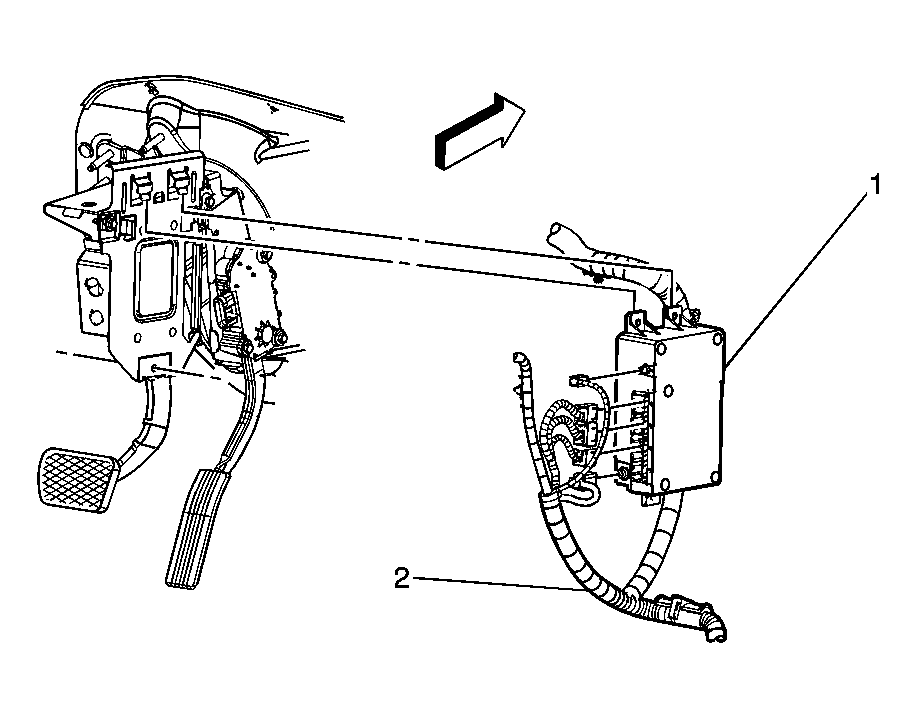 1

2