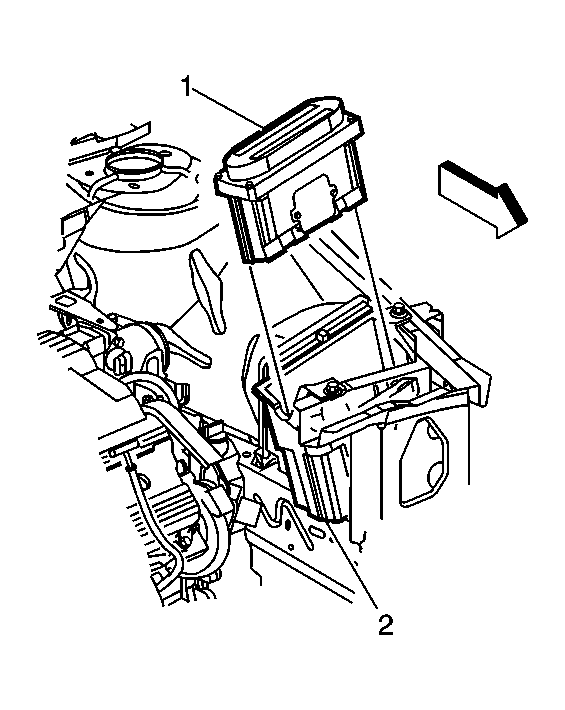 1

2