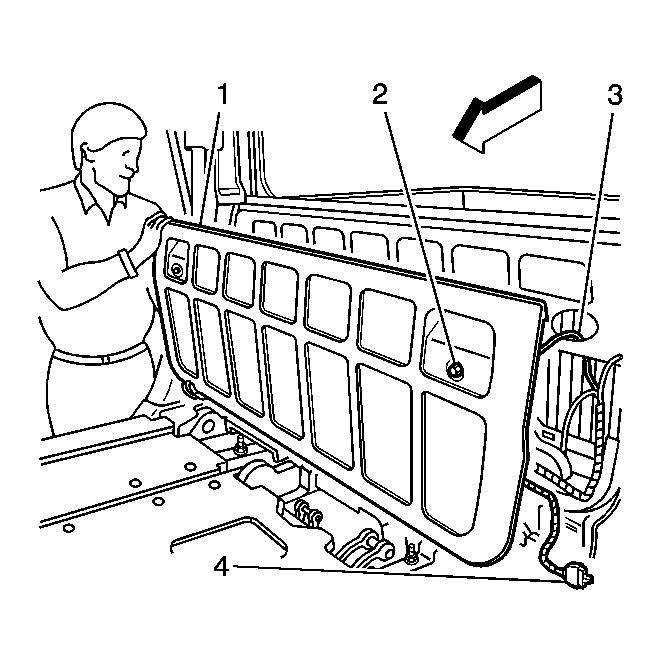 1
2
3
4