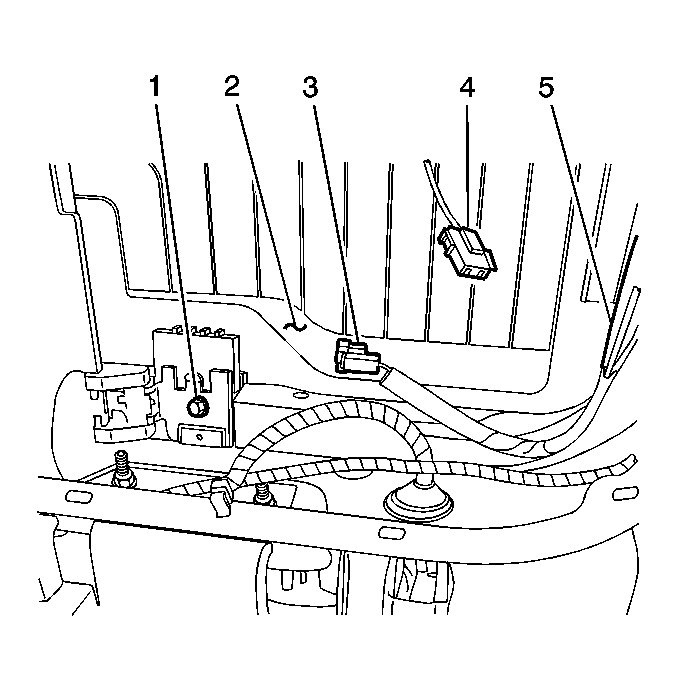 1
2
3
4
5