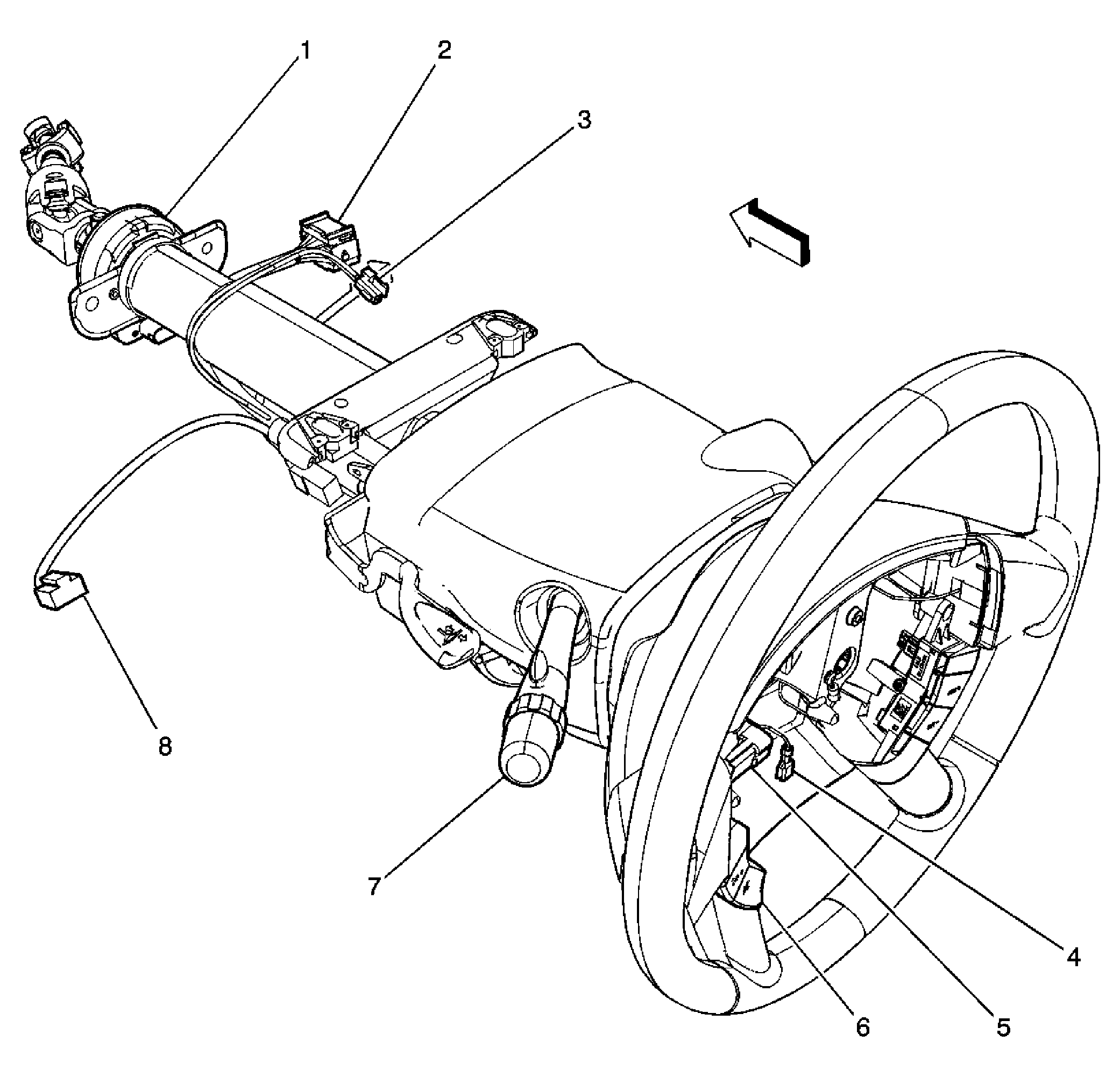 1
2
3
8
7
4
6
5