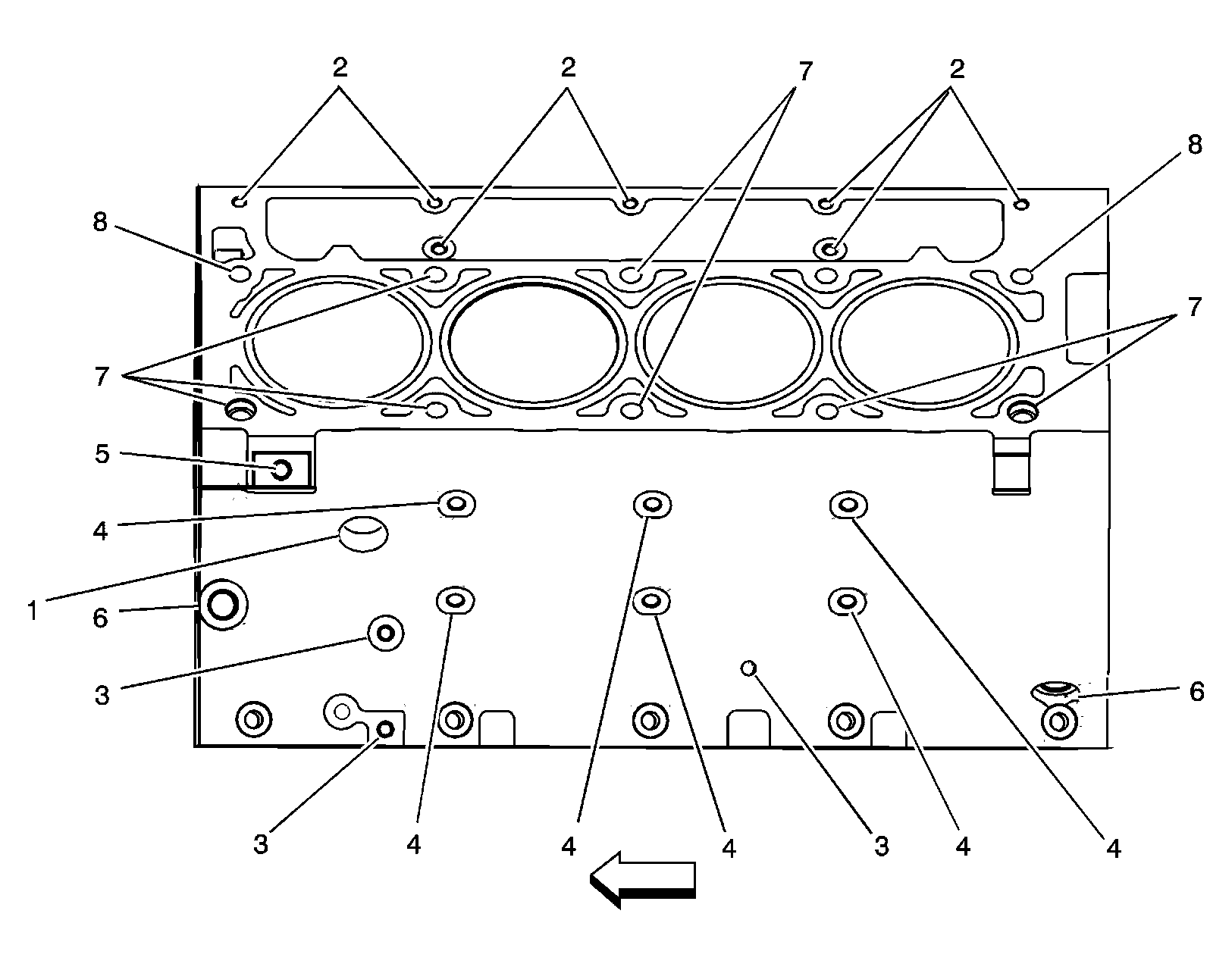 2
2
7
2
8
8
7
7
5
4
1
6
3
6
3
4
4
4
3
4
4