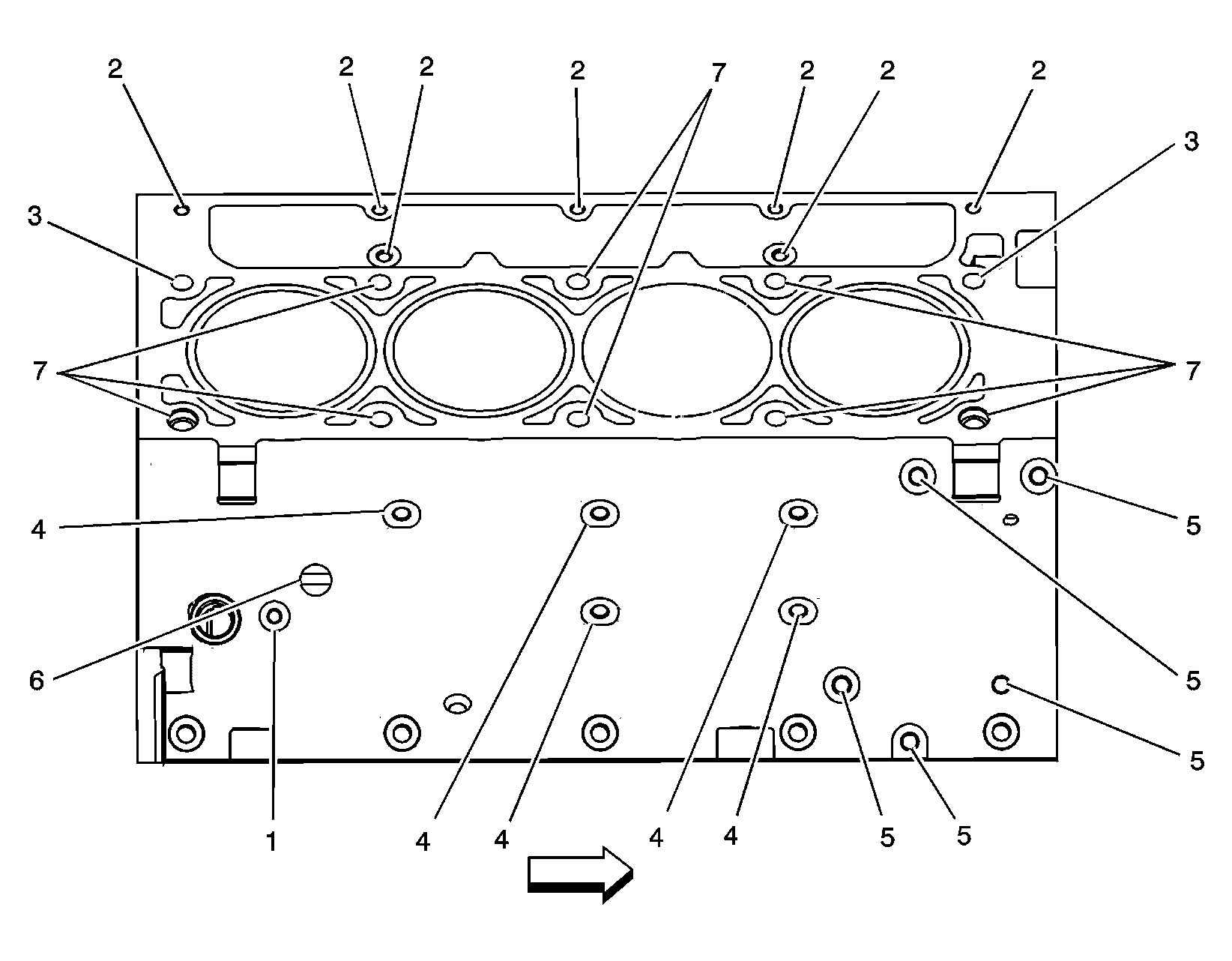 2
2
2
2
7
2
2
2
3
3
7
7
4
5
6
5
5
1
4
4
4
4
5
5