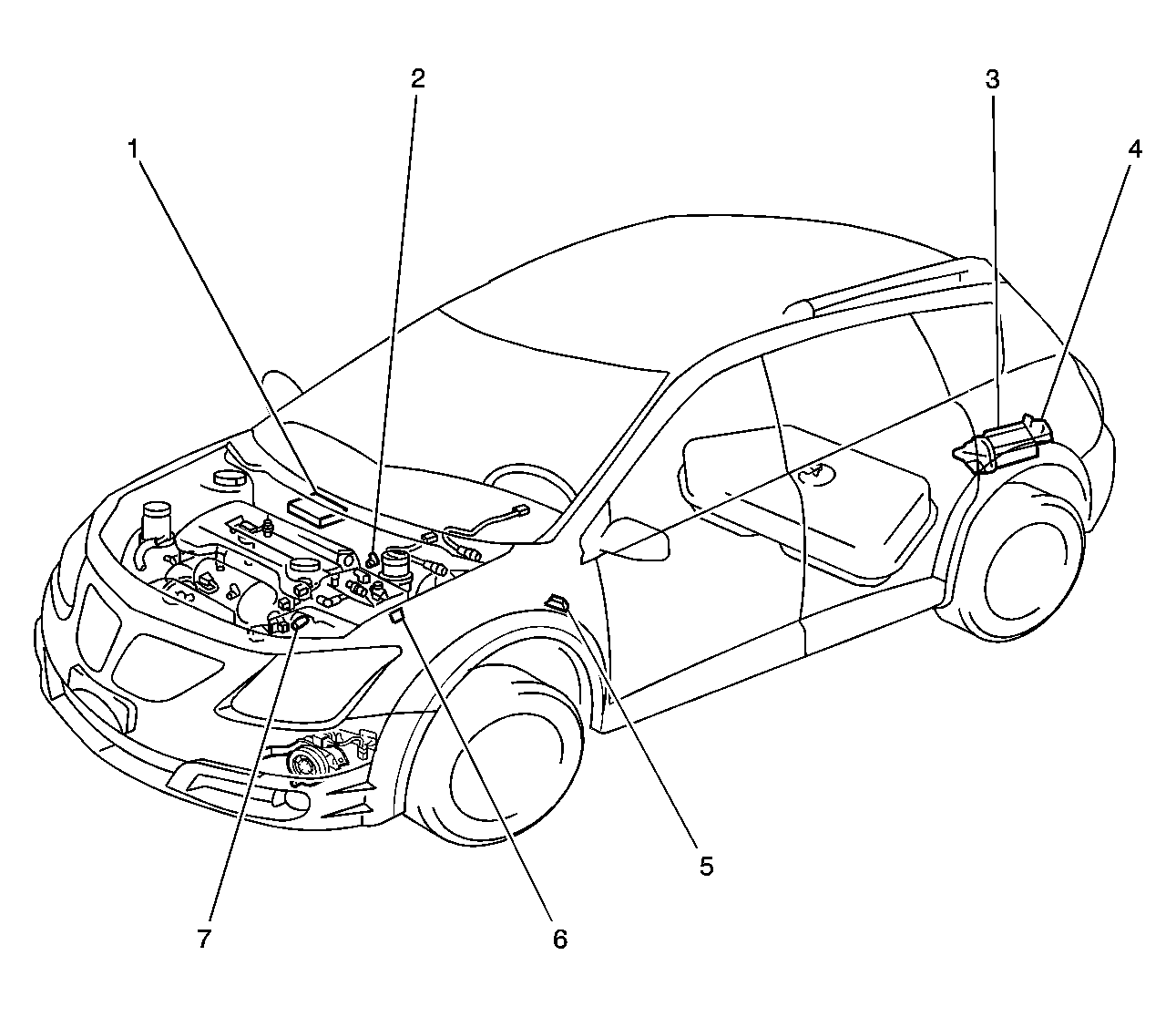 2
3
1
4
5
7
6