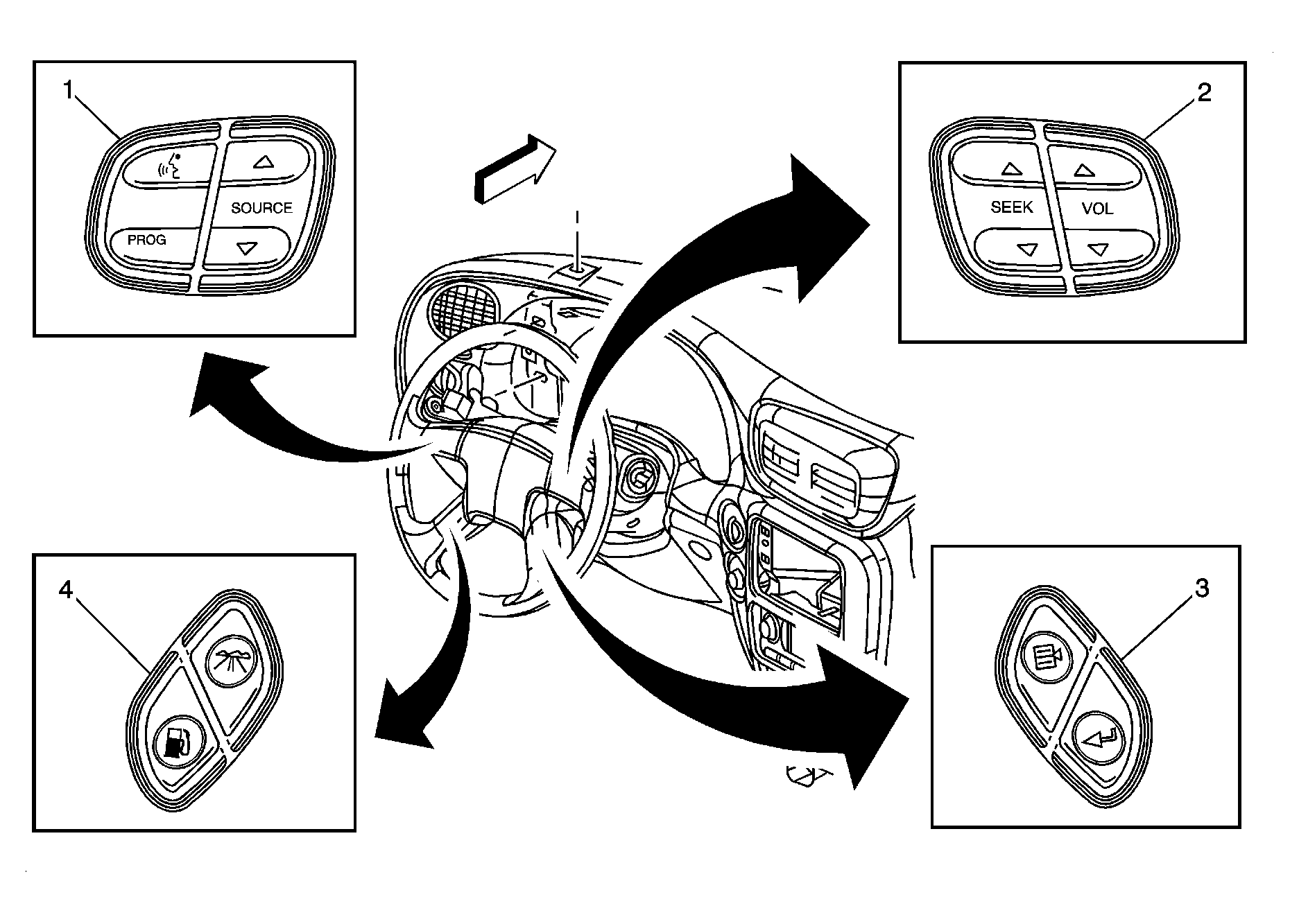 1

SOURCE

PROG

2

SEEK

VOL

4

3