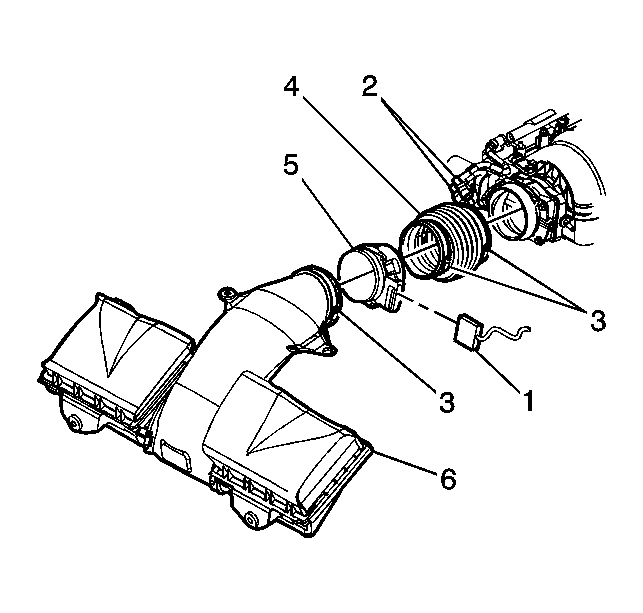 4
2
5
3
3
1
6