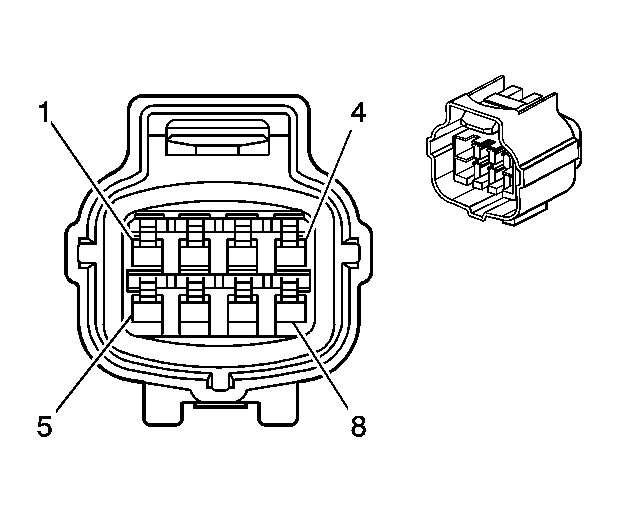 1
4
5
8