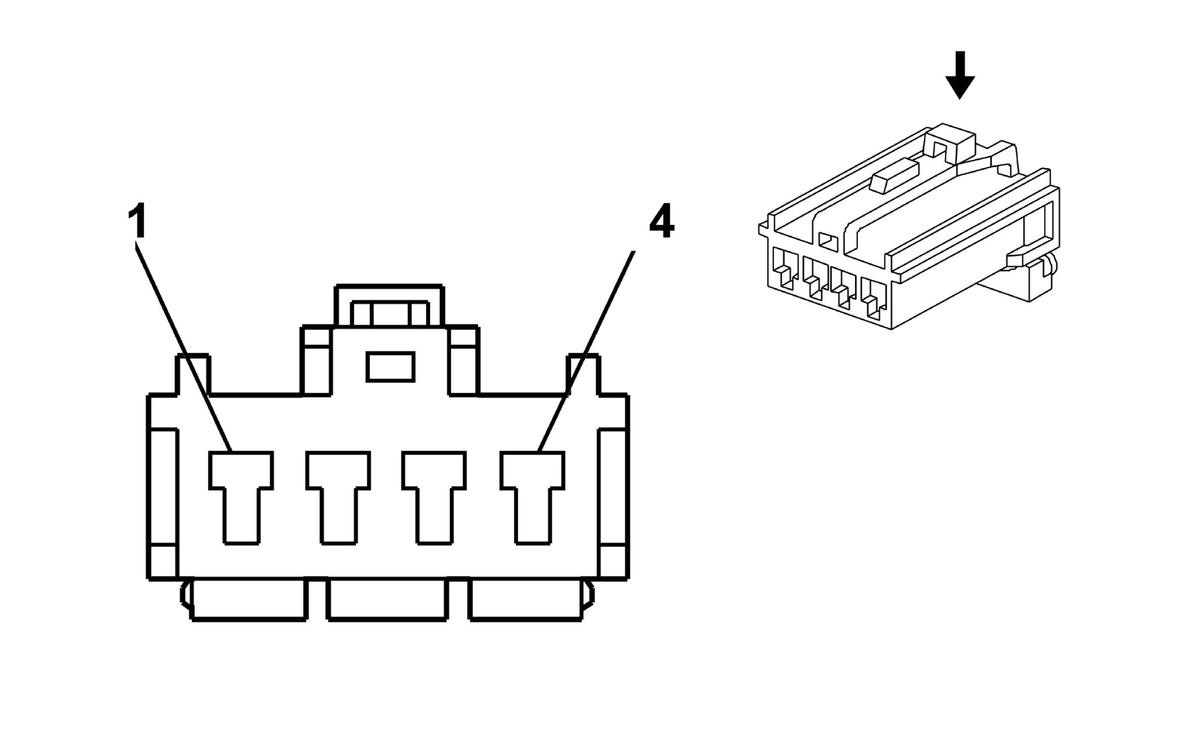 1
4