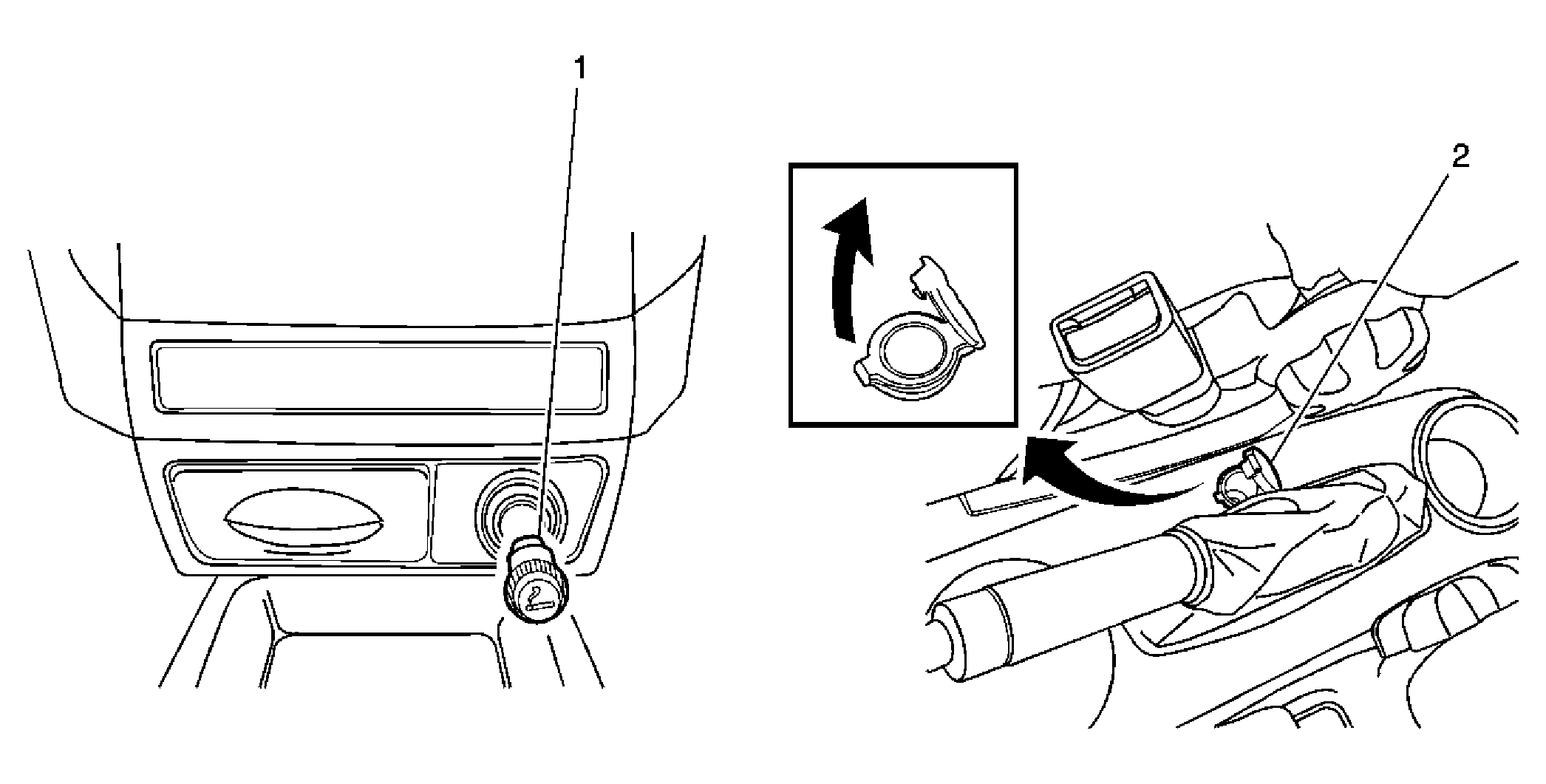 1

2