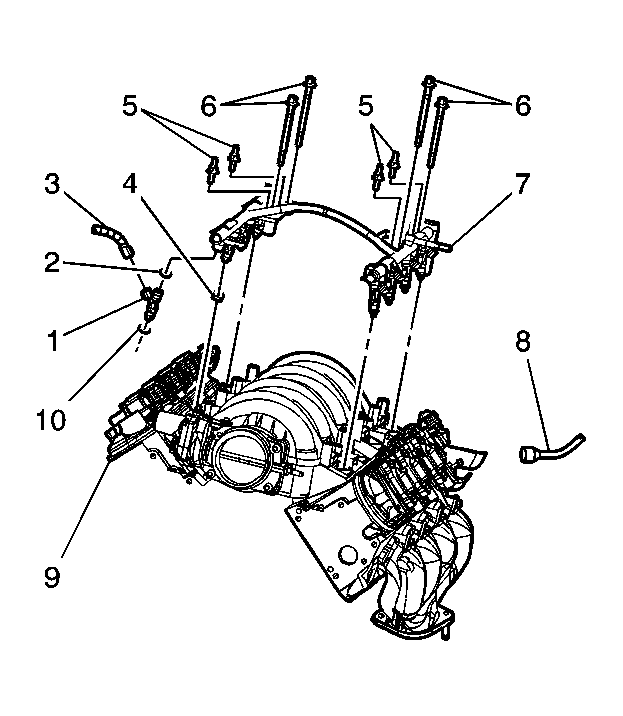 5
6
5
6
3
4
7
2
1
10
8
9